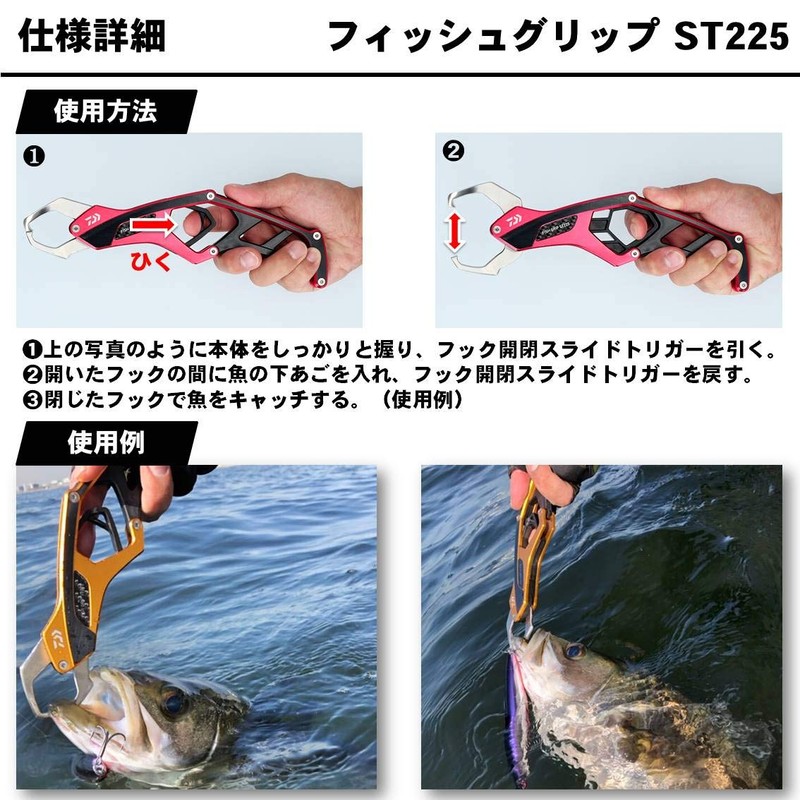 仕様詳細

フィッシュグリップ ST225

使用方法

❶

ひく

❷

❶上の写真のように本体をしっかりと握り、フック開閉スライドトリガーを引く。
❷開いたフックの間に魚の下あごを入れ、フック開閉スライドトリガーを戻す。
❸閉じたフックで魚をキャッチする。（使用例）

使用例