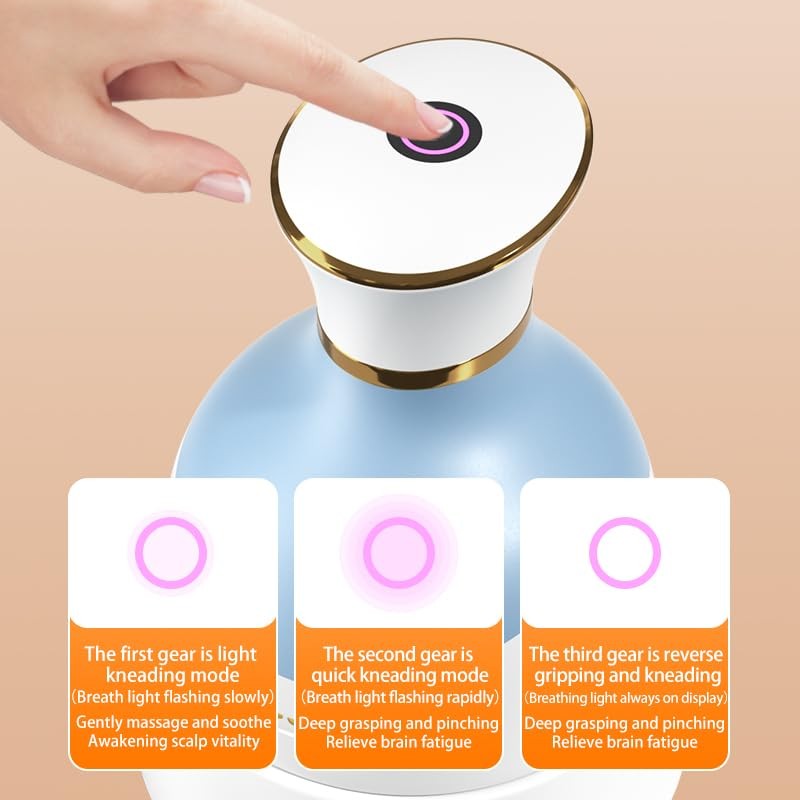 The first gear is light kneading mode
(Breath light flashing slowly)
Gently massage and soothe
Awakening scalp vitality

The second gear is quick kneading mode
(Breath light flashing rapidly)
Deep grasping and pinching
Relieve brain fatigue

The third gear is reverse gripping and kneading
(Breathing light always on display)
Deep grasping and pinching
Relieve brain fatigue