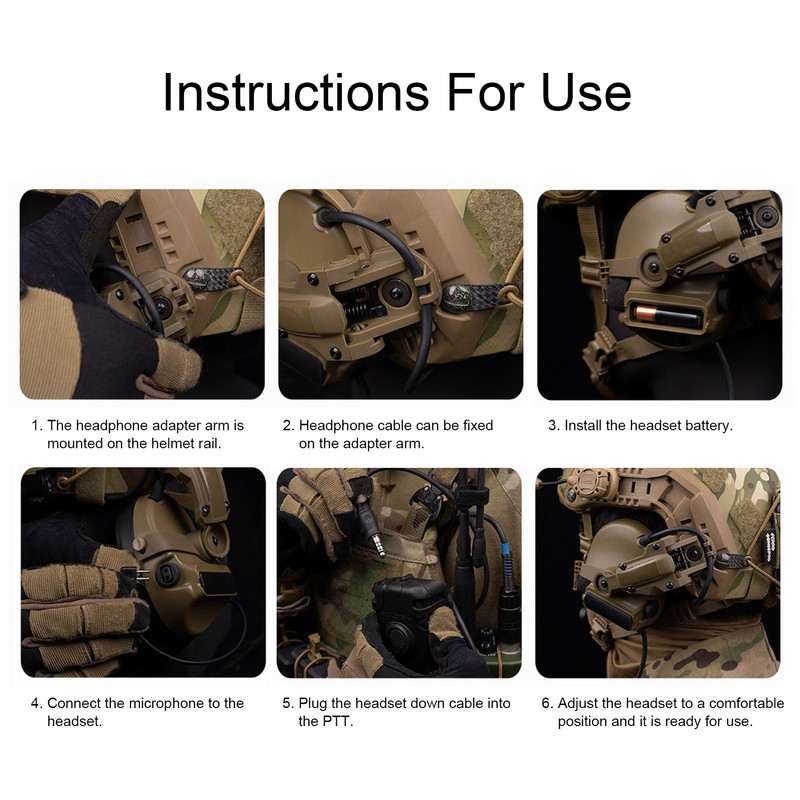 Instructions For Use

1. The headphone adapter arm is mounted on the helmet rail.

2. Headphone cable can be fixed on the adapter arm.

3. Install the headset battery.

4. Connect the microphone to the headset.

5. Plug the headset down cable into the PTT.

6. Adjust the headset to a comfortable position and it is ready for use.