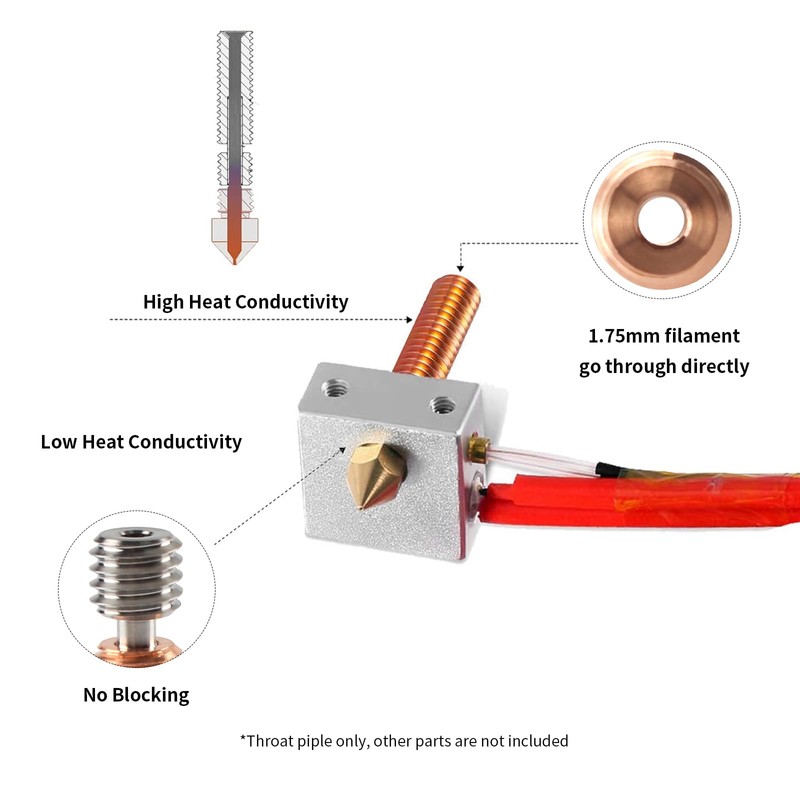 High Heat Conductivity

1.75mm filament go through directly

Low Heat Conductivity

No Blocking

*Throat piple only, other parts are not included