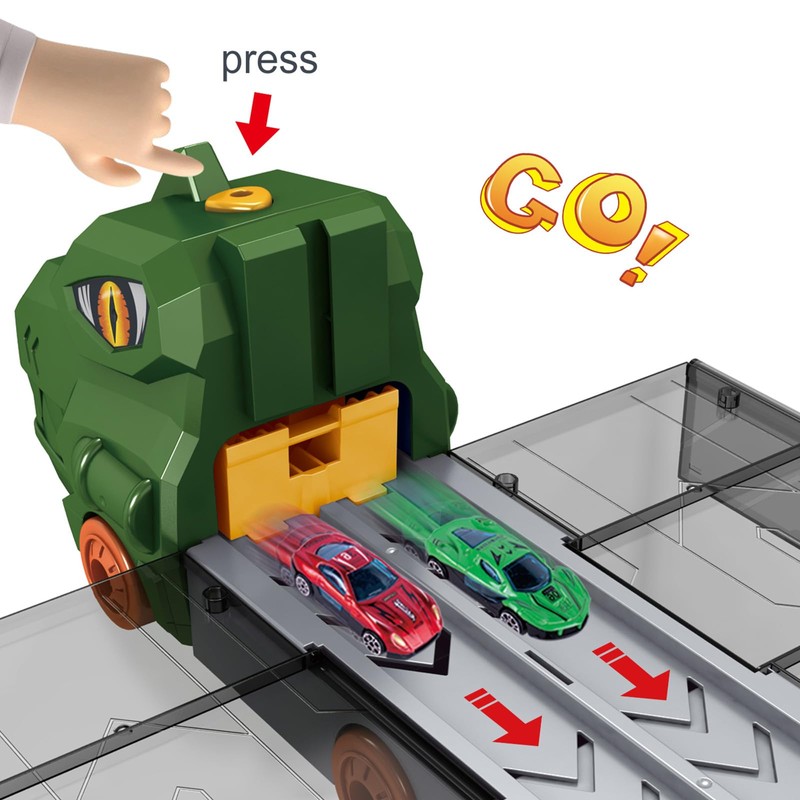 press

GO!