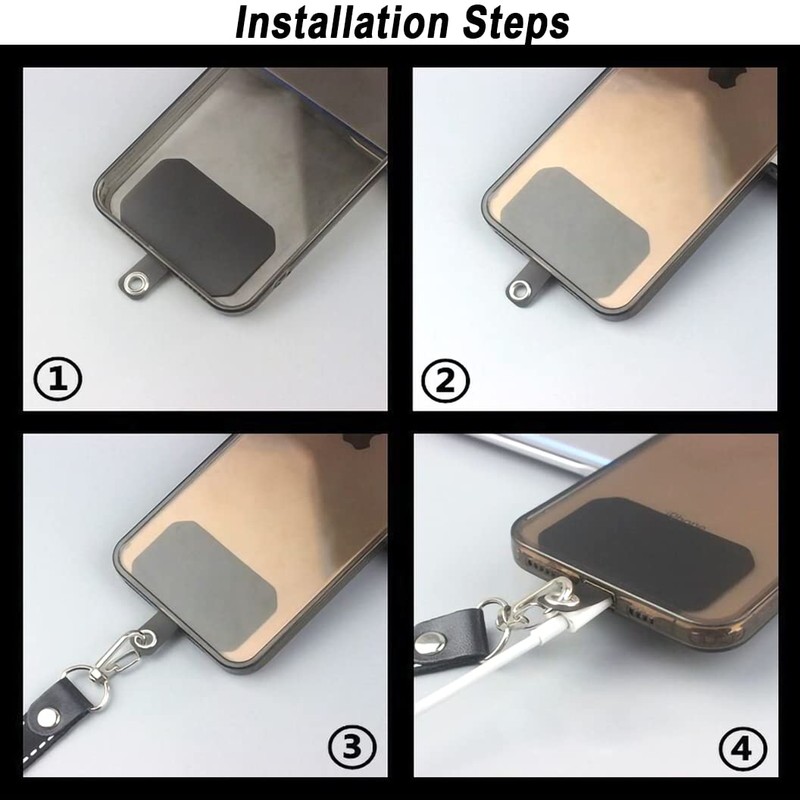 Installation Steps

①

②

③

④