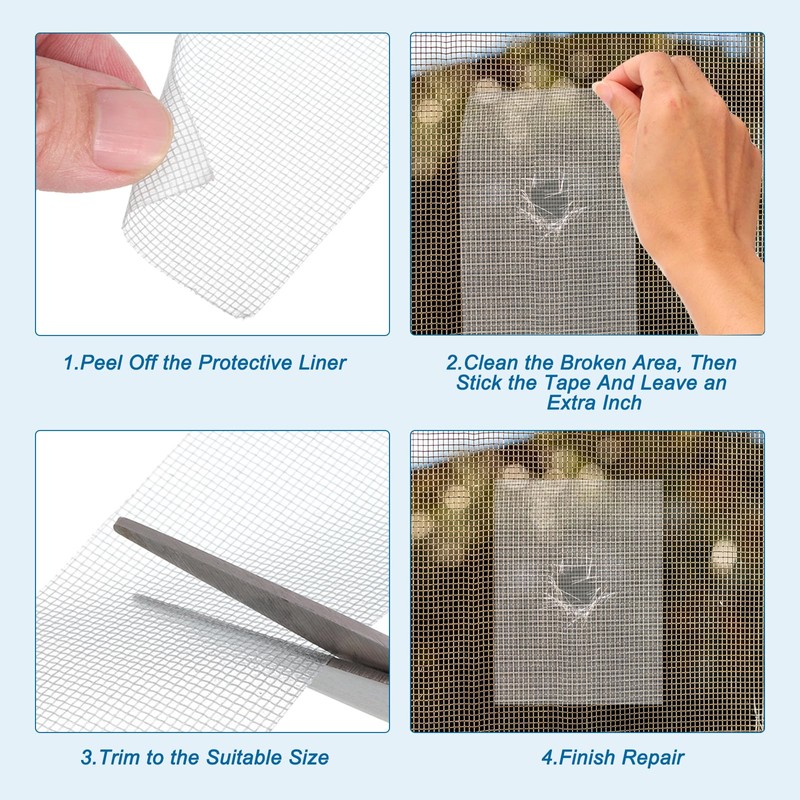 1.Peel Off the Protective Liner

2.Clean the Broken Area, Then Stick the Tape And Leave an Extra Inch

3.Trim to the Suitable Size

4.Finish Repair