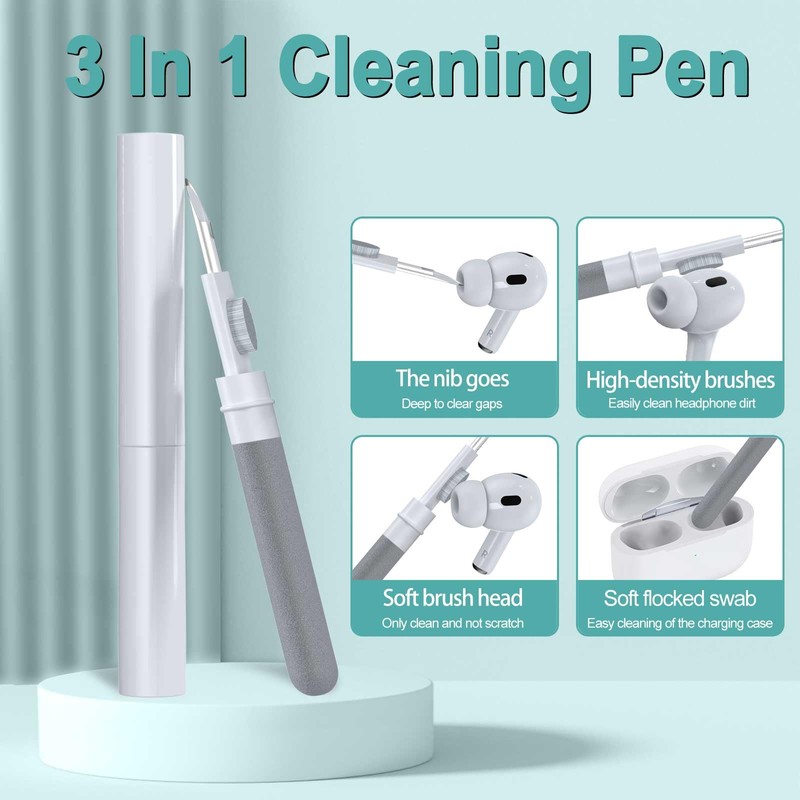 3 In 1 Cleaning Pen

The nib goes
Deep to clear gaps

High-density brushes
Easily clean headphone dirt

Soft brush head
Only clean and not scratch

Soft flocked swab
Easy cleaning of the charging case