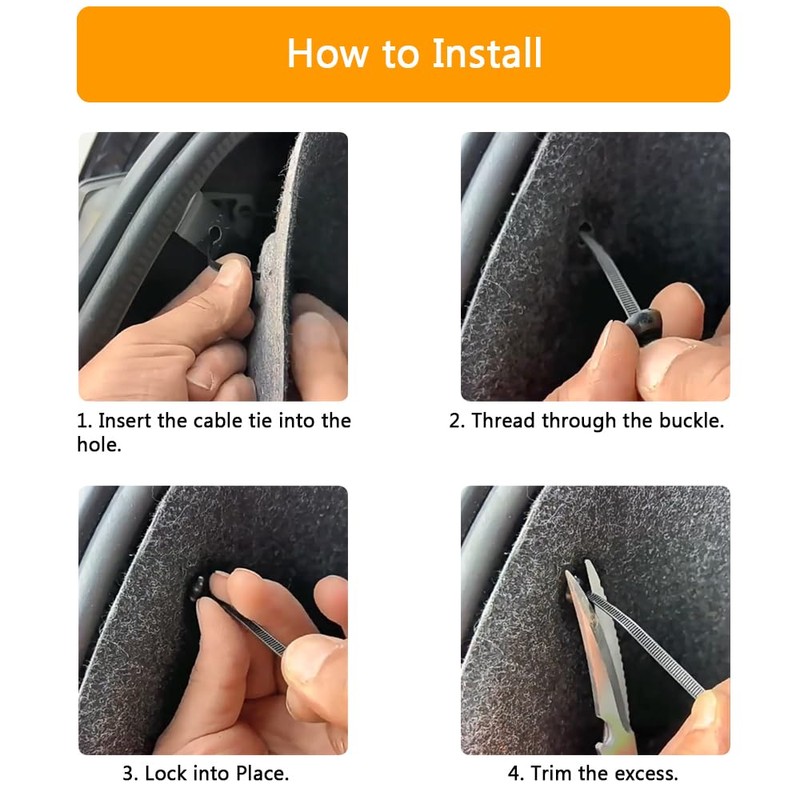 How to Install

1. Insert the cable tie into the hole.

2. Thread through the buckle.

3. Lock into Place.

4. Trim the excess.