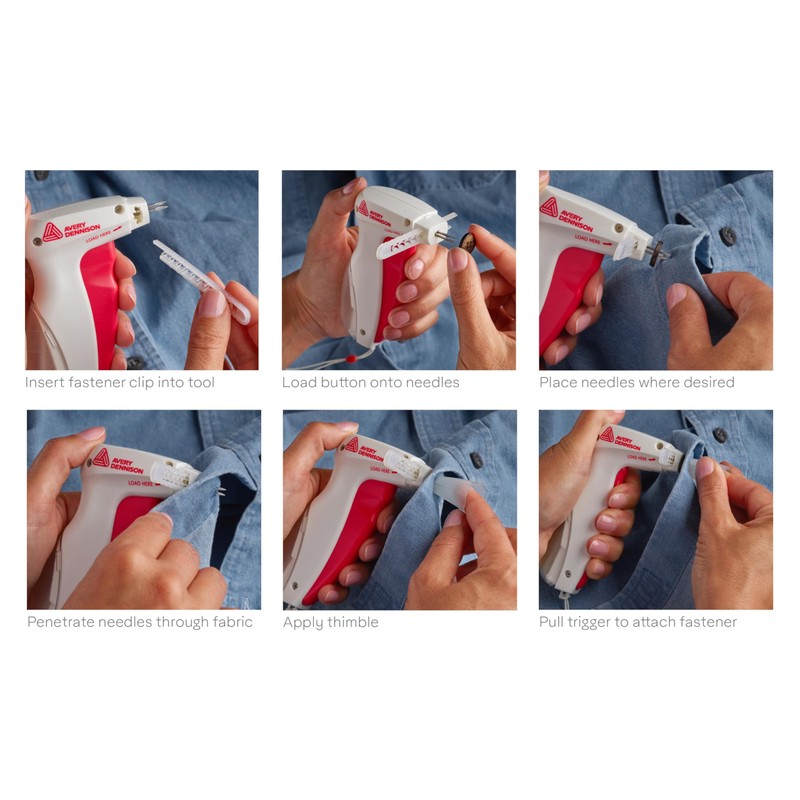 AVERY DENNISON
LOAD HERE

Insert fastener clip into tool

AVERY DENNISON

Load button onto needles

AVERY DENNISON
LOAD HERE

Place needles where desired

AVERY DENNISON
LOAD HERE

Penetrate needles through fabric

AVERY DENNISON
LOAD HERE

Apply thimble

AVERY DENNISON
LOAD HERE

Pull trigger to attach fastener