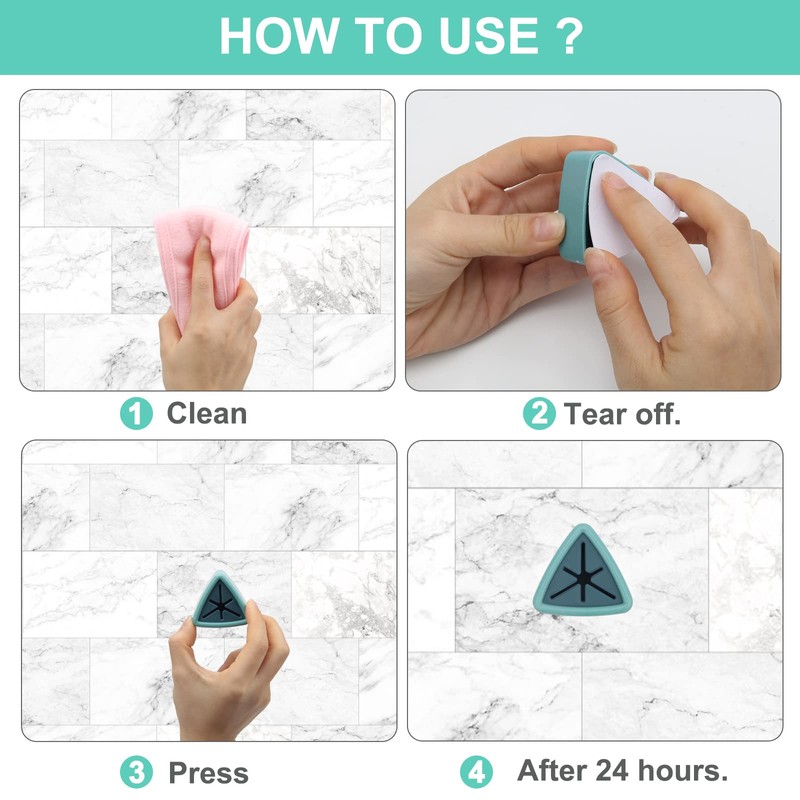 HOW TO USE ?

1 Clean

2 Tear off.

3 Press

4 After 24 hours.