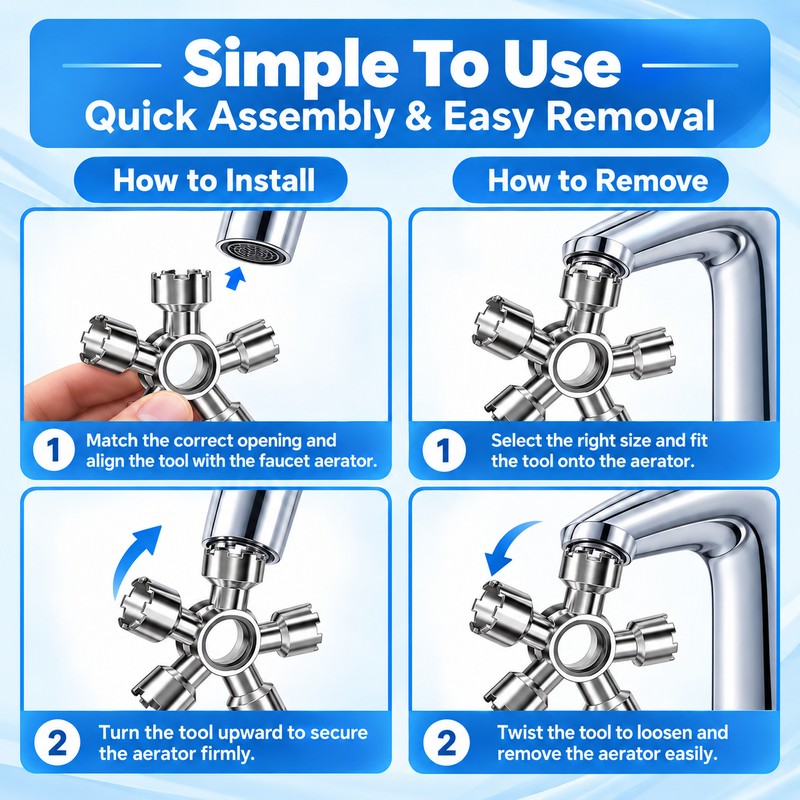 Simple To Use
Quick Assembly & Easy Removal

How to Install

1 Match the correct opening and align the tool with the faucet aerator.

2 Turn the tool upward to secure the aerator firmly.

How to Remove

1 Select the right size and fit the tool onto the aerator.

2 Twist the tool to loosen and remove the aerator easily.