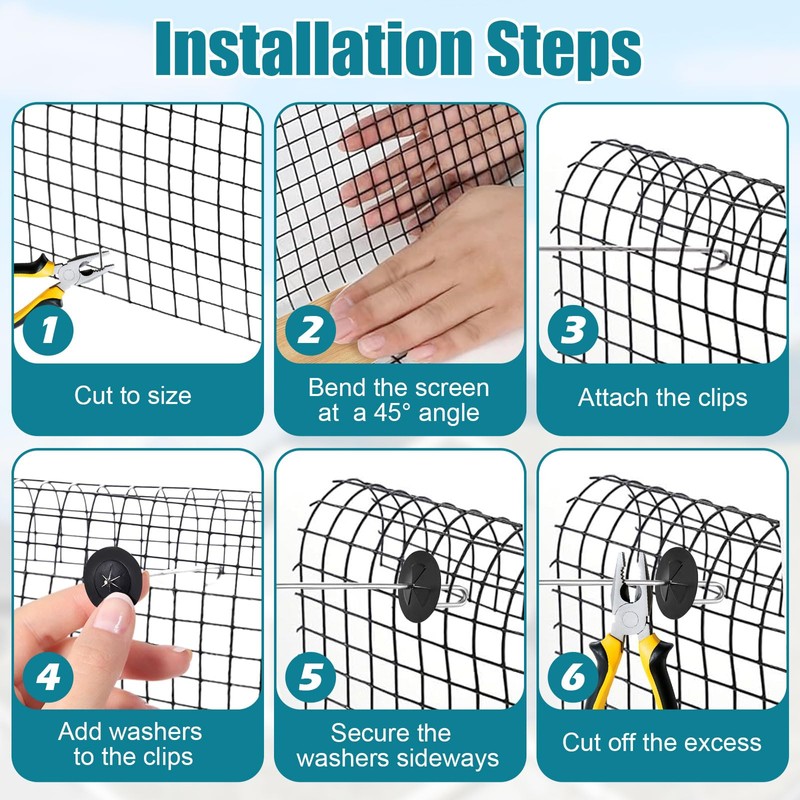 Installation Steps

1
Cut to size

2
Bend the screen at a 45° angle

3
Attach the clips

4
Add washers to the clips

5
Secure the washers sideways

6
Cut off the excess