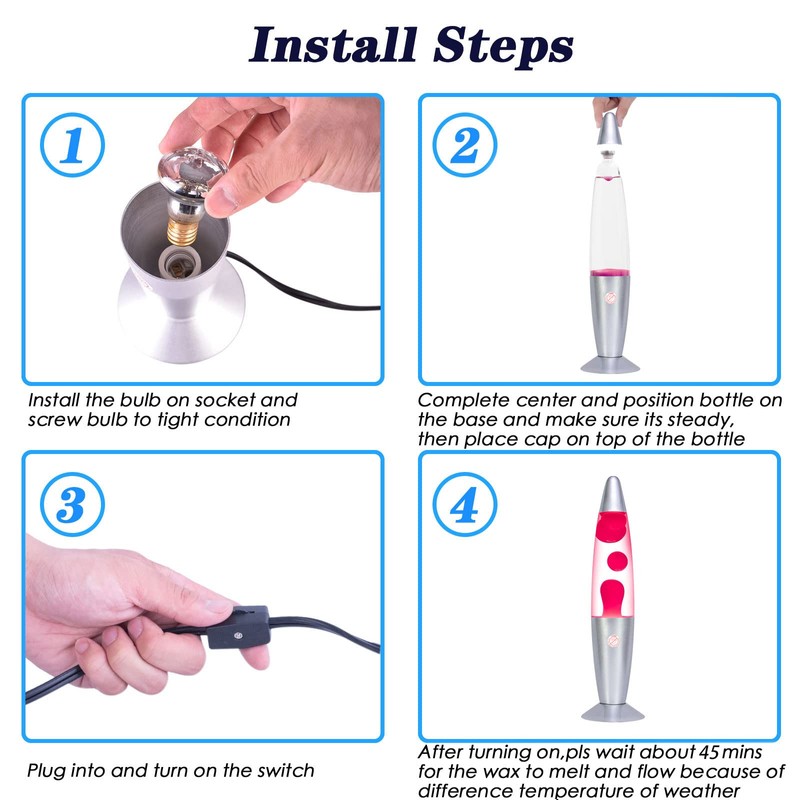 Install Steps

1

Install the bulb on socket and screw bulb to tight condition

2

Complete center and position bottle on the base and make sure its steady, then place cap on top of the bottle

3

Plug into and turn on the switch

4

After turning on,pls wait about 45 mins for the wax to melt and flow because of difference temperature of weather