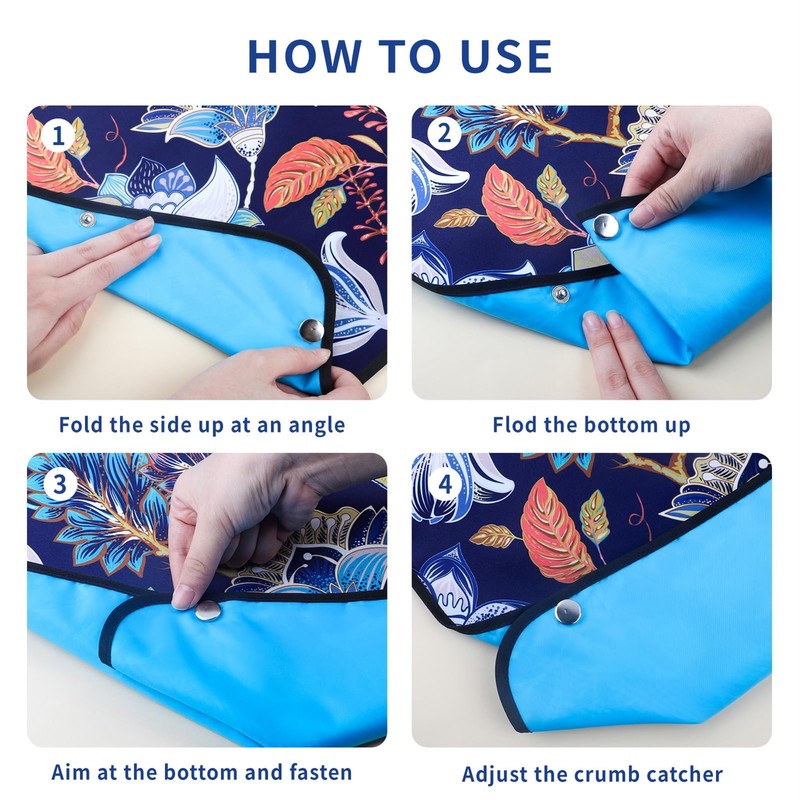 HOW TO USE

1

Fold the side up at an angle

2

Flod the bottom up

3

Aim at the bottom and fasten

4

Adjust the crumb catcher