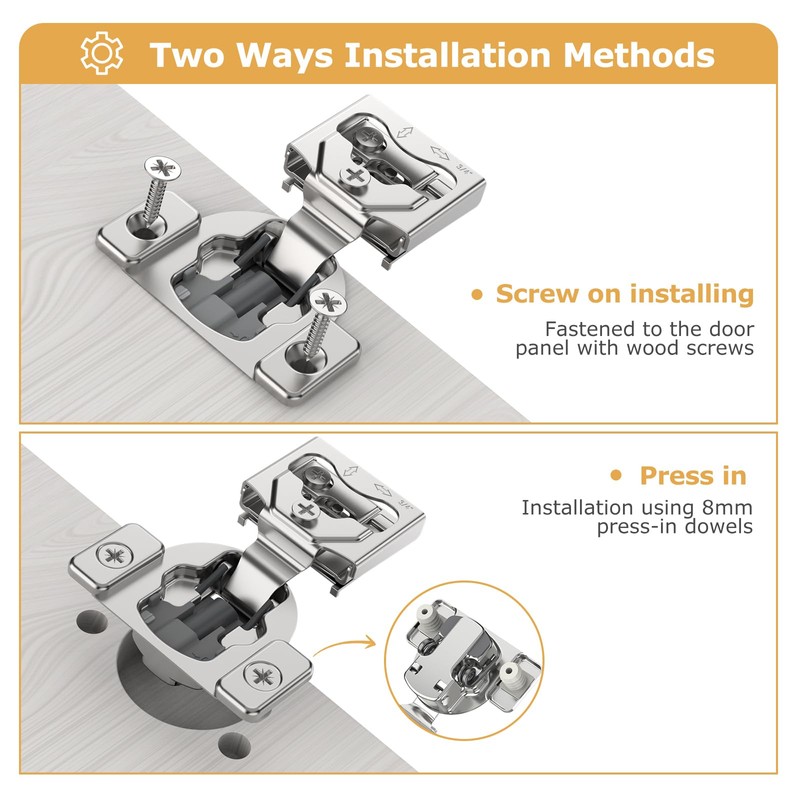 Two Ways Installation Methods

3/4"

• Screw on installing

Fastened to the door panel with wood screws

3/4"

• Press in

Installation using 8mm press-in dowels