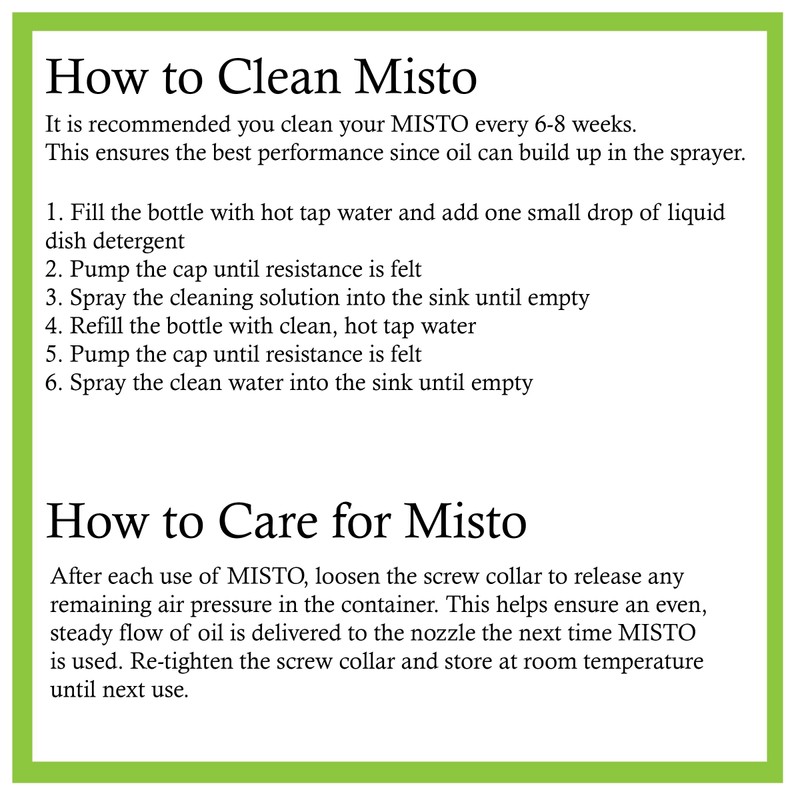 How to Clean Misto

It is recommended you clean your MISTO every 6-8 weeks.
This ensures the best performance since oil can build up in the sprayer.

1. Fill the bottle with hot tap water and add one small drop of liquid dish detergent
2. Pump the cap until resistance is felt
3. Spray the cleaning solution into the sink until empty
4. Refill the bottle with clean, hot tap water
5. Pump the cap until resistance is felt
6. Spray the clean water into the sink until empty

How to Care for Misto

After each use of MISTO, loosen the screw collar to release any remaining air pressure in the container. This helps ensure an even, steady flow of oil is delivered to the nozzle the next time MISTO is used. Re-tighten the screw collar and store at room temperature until next use.