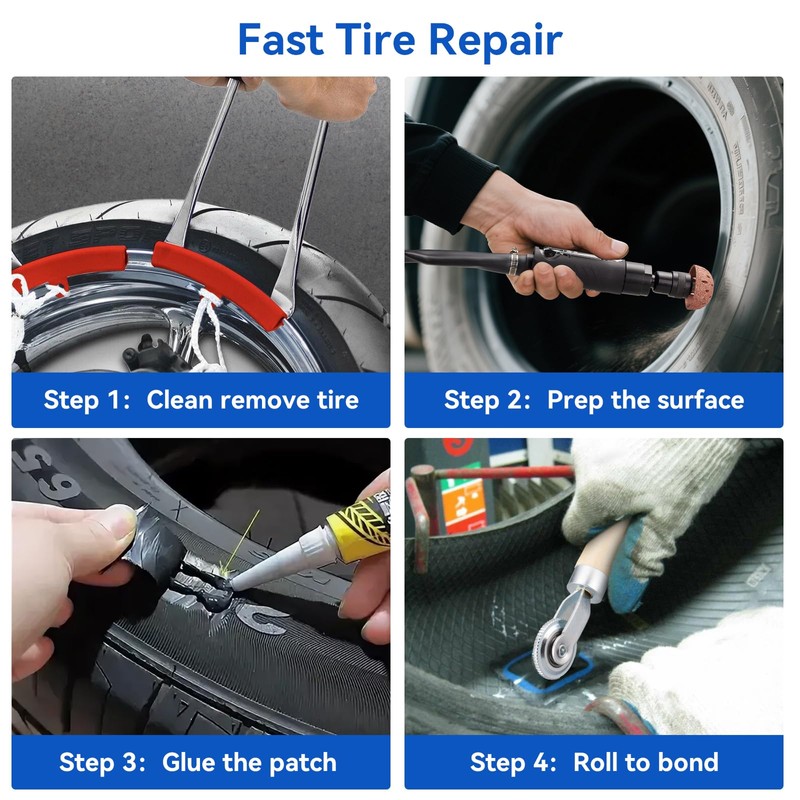 Fast Tire Repair

Step 1: Clean remove tire

Step 2: Prep the surface

Step 3: Glue the patch

Step 4: Roll to bond