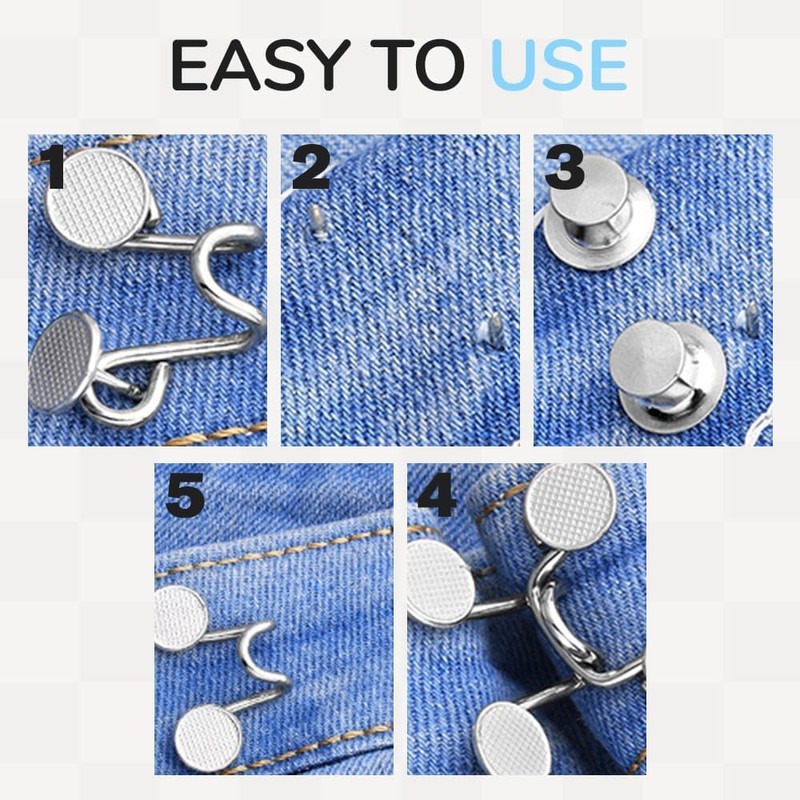 EASY TO USE

1

2

3

5

4