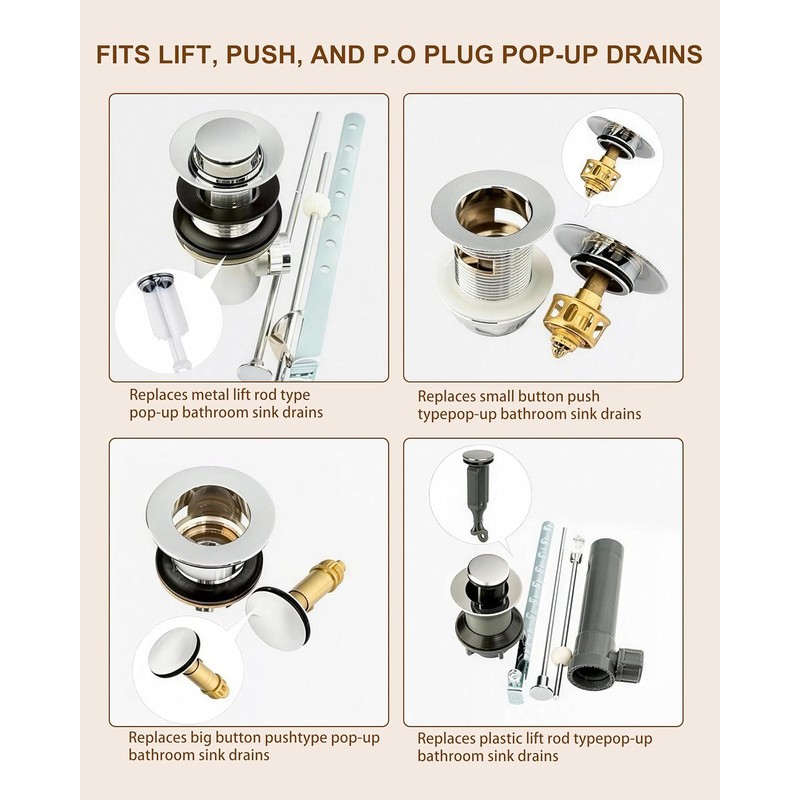 FITS LIFT, PUSH, AND P.O PLUG POP-UP DRAINS

Replaces metal lift rod type pop-up bathroom sink drains

Replaces small button push typepop-up bathroom sink drains

Replaces big button pushtype pop-up bathroom sink drains

Replaces plastic lift rod typepop-up bathroom sink drains