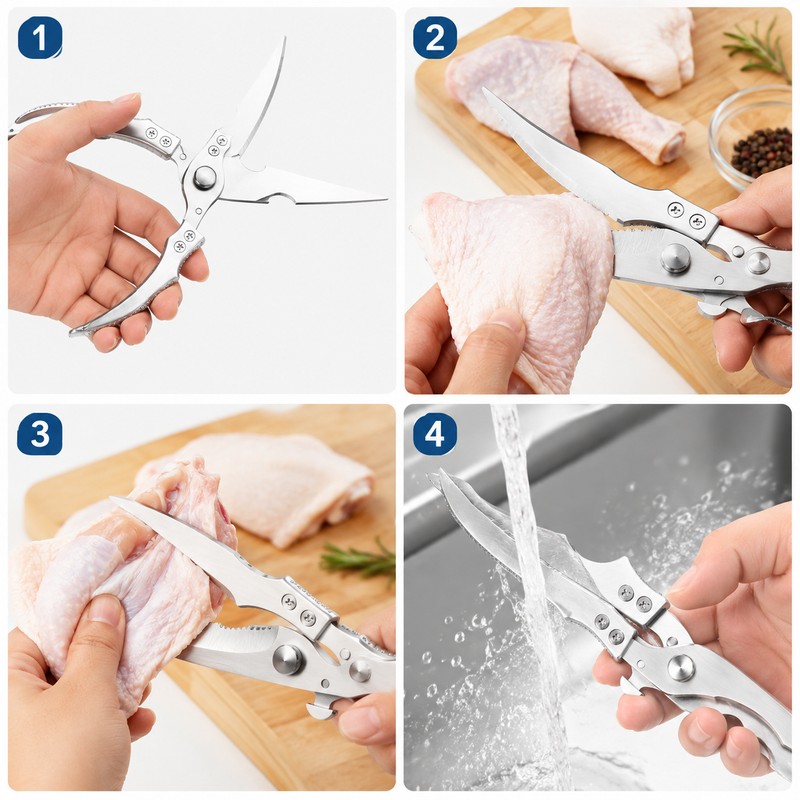 1
2
3
4