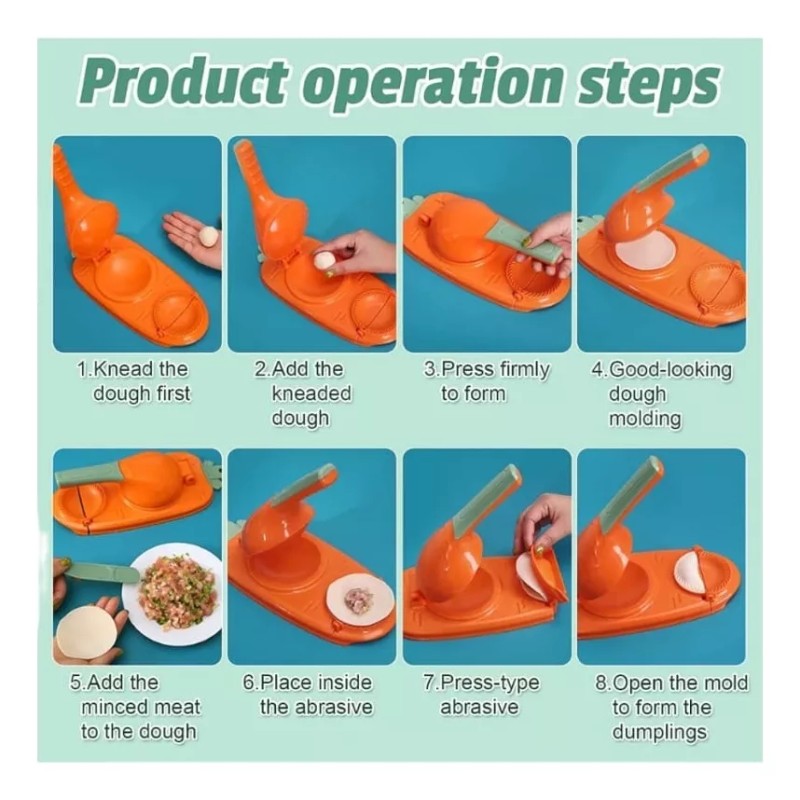 Product operation steps

1.Knead the dough first

2.Add the kneaded dough

3.Press firmly to form

4.Good-looking dough molding

5.Add the minced meat to the dough

6.Place inside the abrasive

7.Press-type abrasive

8.Open the mold to form the dumplings