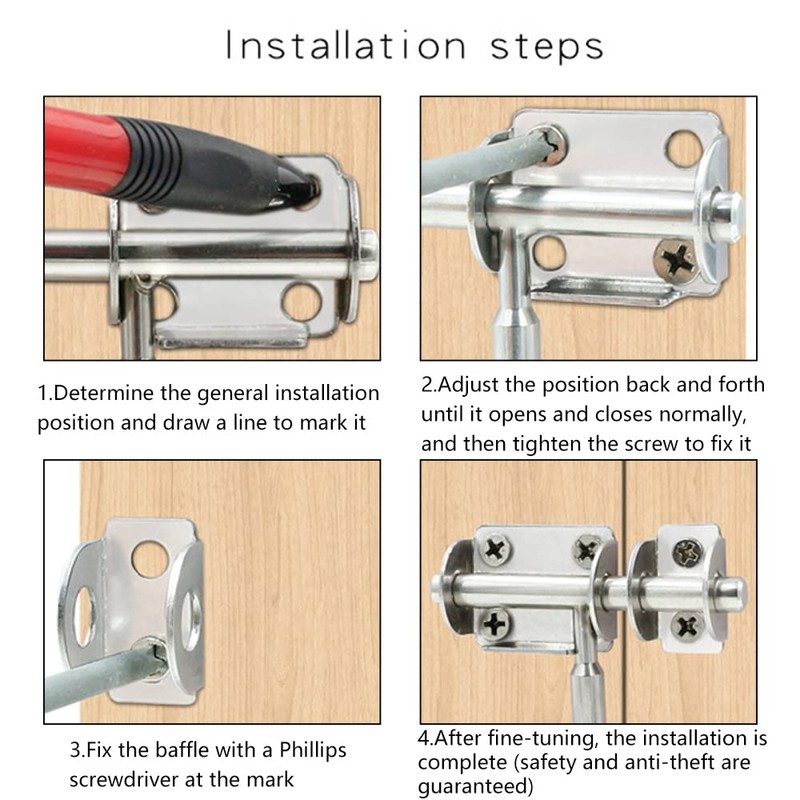 Installation steps

1.Determine the general installation position and draw a line to mark it

2.Adjust the position back and forth until it opens and closes normally, and then tighten the screw to fix it

3.Fix the baffle with a Phillips screwdriver at the mark

4.After fine-tuning, the installation is complete (safety and anti-theft are guaranteed)