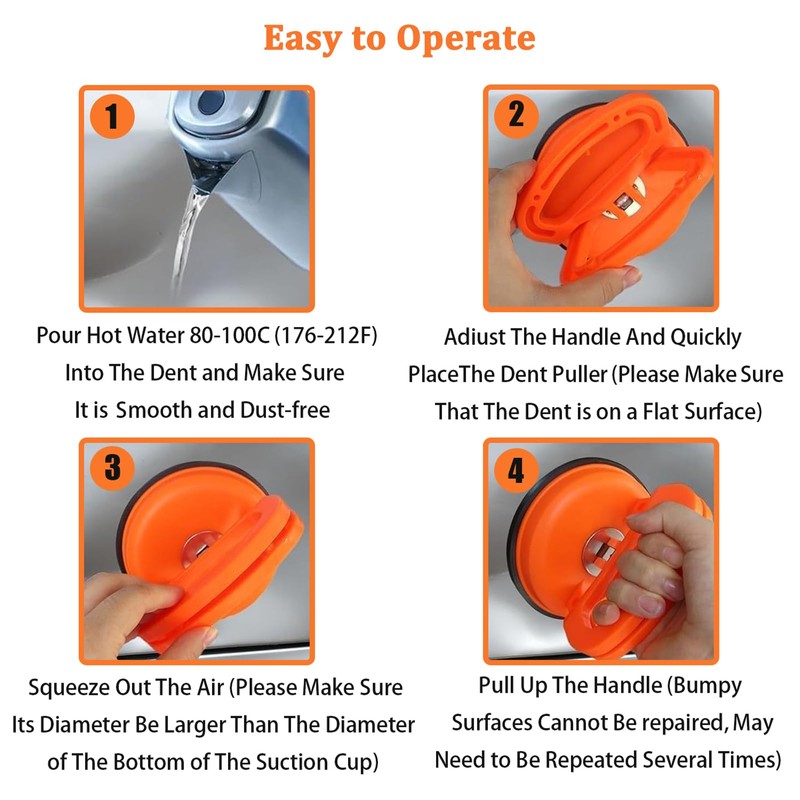 Easy to Operate

1

Pour Hot Water 80-100C (176-212F) Into The Dent and Make Sure It is Smooth and Dust-free

2

Adiust The Handle And Quickly PlaceThe Dent Puller (Please Make Sure That The Dent is on a Flat Surface)

3

Squeeze Out The Air (Please Make Sure Its Diameter Be Larger Than The Diameter of The Bottom of The Suction Cup)

4

Pull Up The Handle (Bumpy Surfaces Cannot Be repaired, May Need to Be Repeated Several Times)