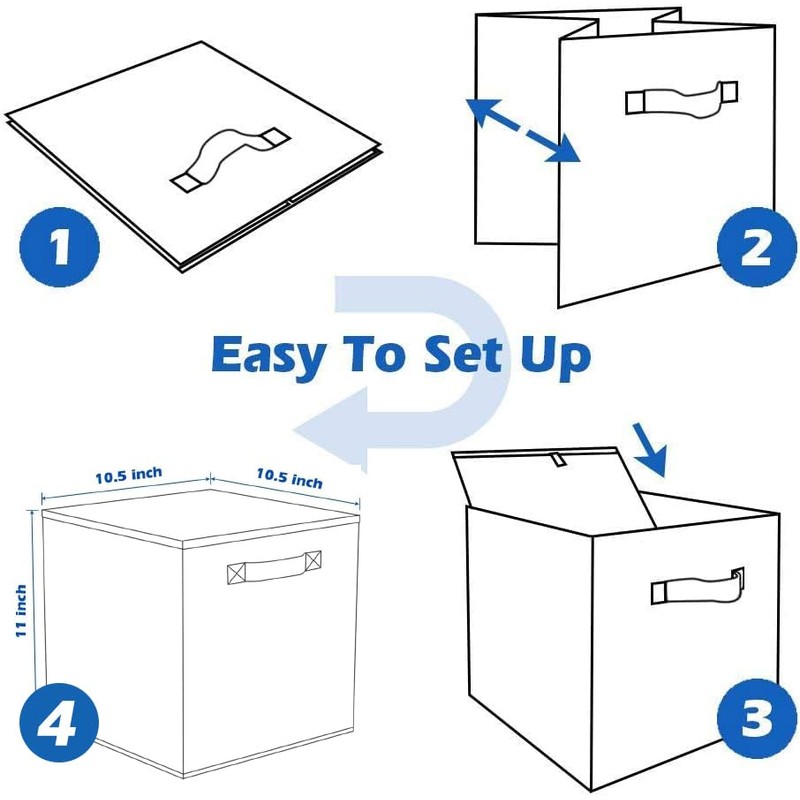 1

2

Easy To Set Up

10.5 inch

10.5 inch

11 inch

4

3