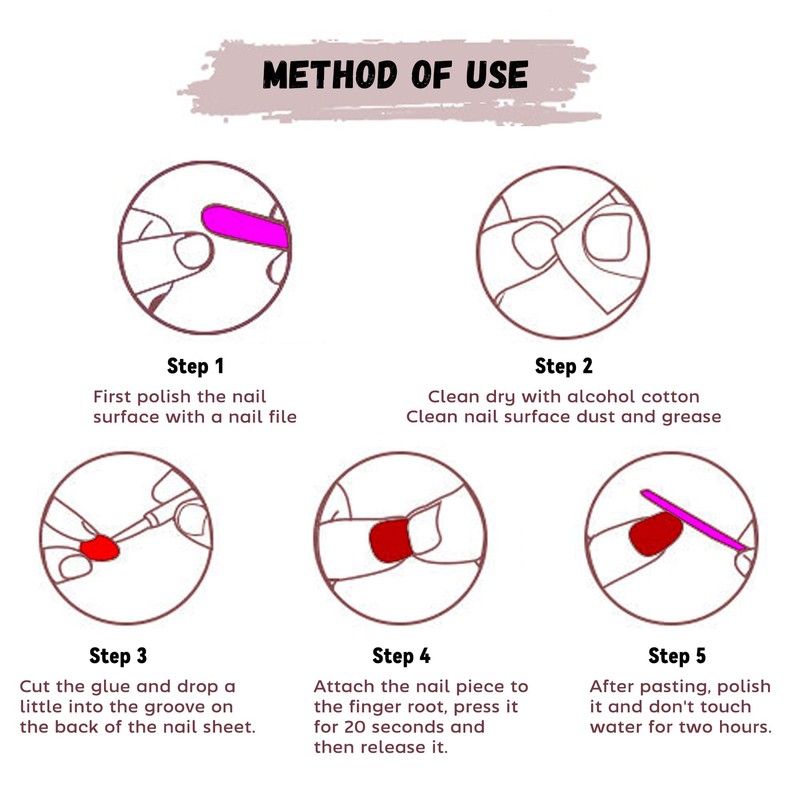 METHOD OF USE

Step 1
First polish the nail surface with a nail file

Step 2
Clean dry with alcohol cotton
Clean nail surface dust and grease

Step 3
Cut the glue and drop a little into the groove on the back of the nail sheet.

Step 4
Attach the nail piece to the finger root, press it for 20 seconds and then release it.

Step 5
After pasting, polish it and don't touch water for two hours.