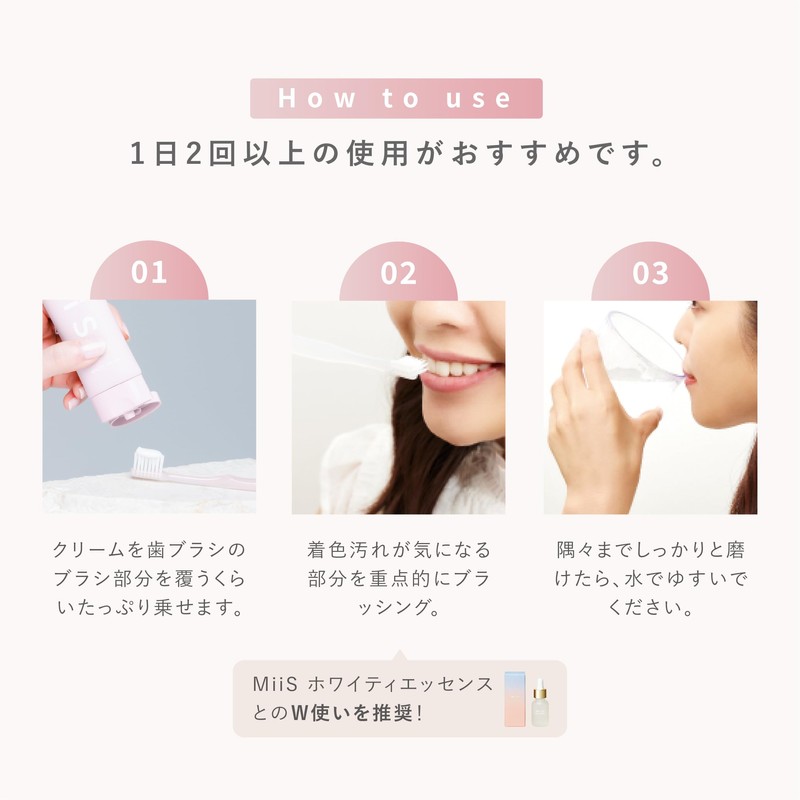 How to use

1日2回以上の使用がおすすめです。

01

クリームを歯ブラシのブラシ部分を覆うくらいたっぷり乗せます。

02

着色汚れが気になる部分を重点的にブラッシング。

03

隅々までしっかりと磨けたら、水でゆすいでください。

MiiS ホワイティエッセンスとのW使いを推奨!