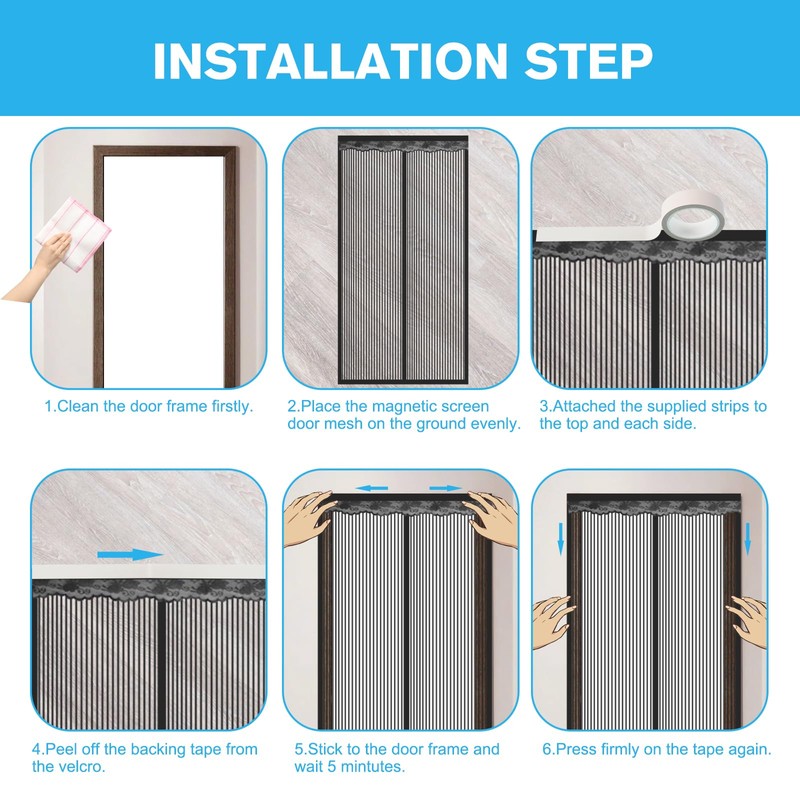 INSTALLATION STEP

1.Clean the door frame firstly.

2.Place the magnetic screen door mesh on the ground evenly.

3.Attached the supplied strips to the top and each side.

4.Peel off the backing tape from the velcro.

5.Stick to the door frame and wait 5 mintutes.

6.Press firmly on the tape again.