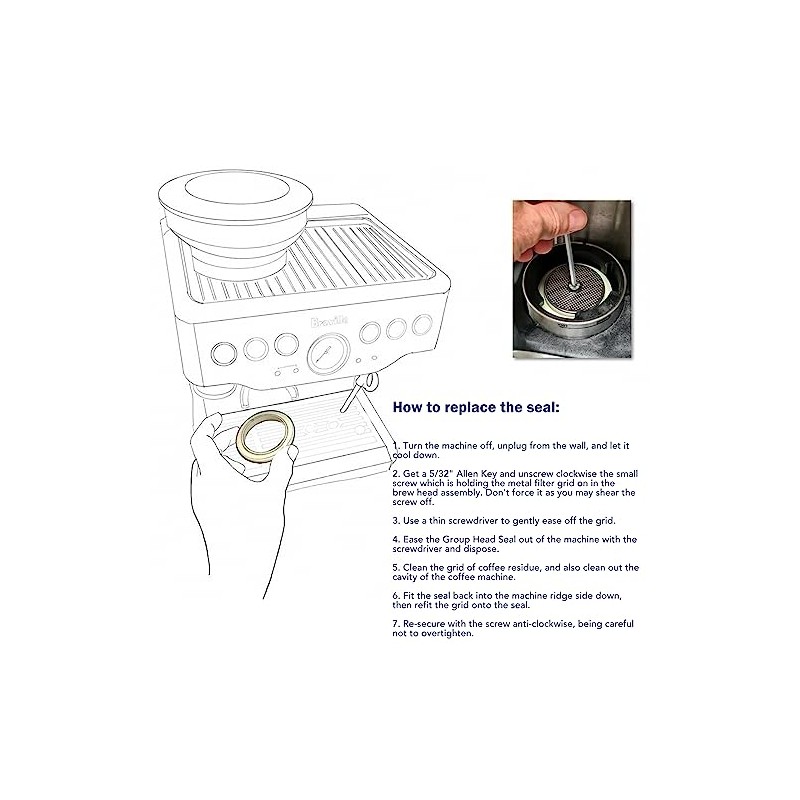 Breville

How to replace the seal:

1. Turn the machine off, unplug from the wall, and let it cool down.

2. Get a 5/32" Allen Key and unscrew clockwise the small screw which is holding the metal filter grid on in the brew head assembly. Don't force it as you may shear the screw off.

3. Use a thin screwdriver to gently ease off the grid.

4. Ease the Group Head Seal out of the machine with the screwdriver and dispose.

5. Clean the grid of coffee residue, and also clean out the cavity of the coffee machine.

6. Fit the seal back into the machine ridge side down, then refit the grid onto the seal.

7. Re-secure with the screw anti-clockwise, being careful not to overtighten.