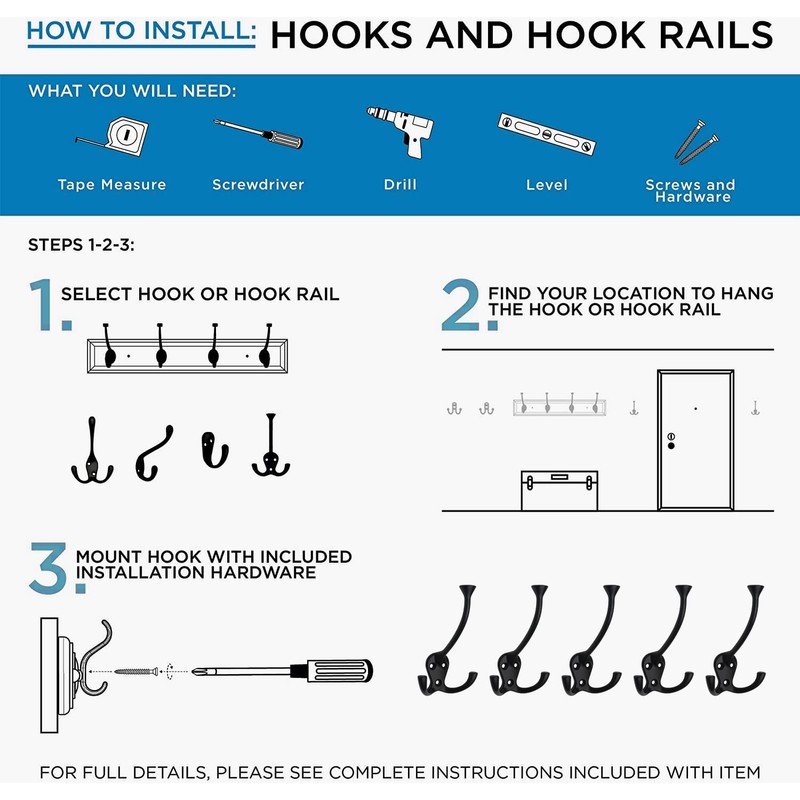 HOW TO INSTALL: HOOKS AND HOOK RAILS

WHAT YOU WILL NEED:

Tape Measure

Screwdriver

Drill

Level

Screws and Hardware

STEPS 1-2-3:

1. SELECT HOOK OR HOOK RAIL

2. FIND YOUR LOCATION TO HANG THE HOOK OR HOOK RAIL

3. MOUNT HOOK WITH INCLUDED INSTALLATION HARDWARE

FOR FULL DETAILS, PLEASE SEE COMPLETE INSTRUCTIONS INCLUDED WITH ITEM