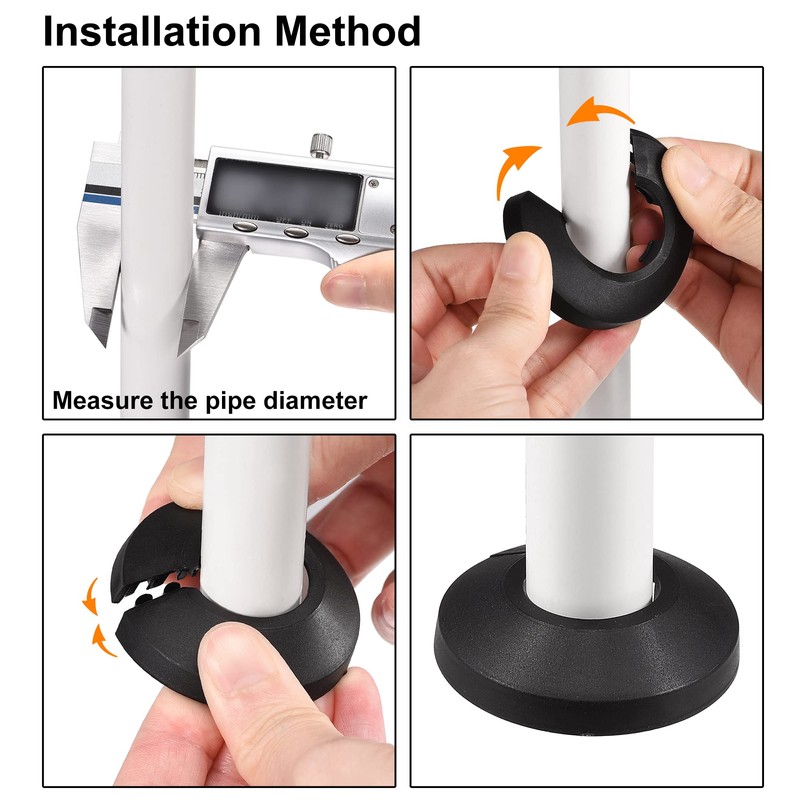 Installation Method

Measure the pipe diameter