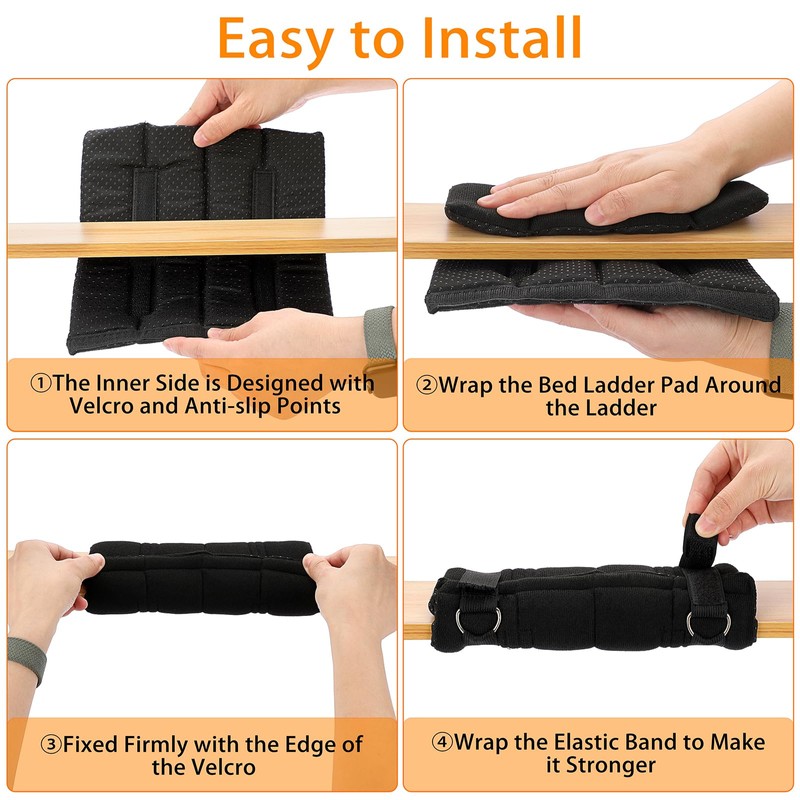 Easy to Install

①The Inner Side is Designed with Velcro and Anti-slip Points

②Wrap the Bed Ladder Pad Around the Ladder

③Fixed Firmly with the Edge of the Velcro

④Wrap the Elastic Band to Make it Stronger