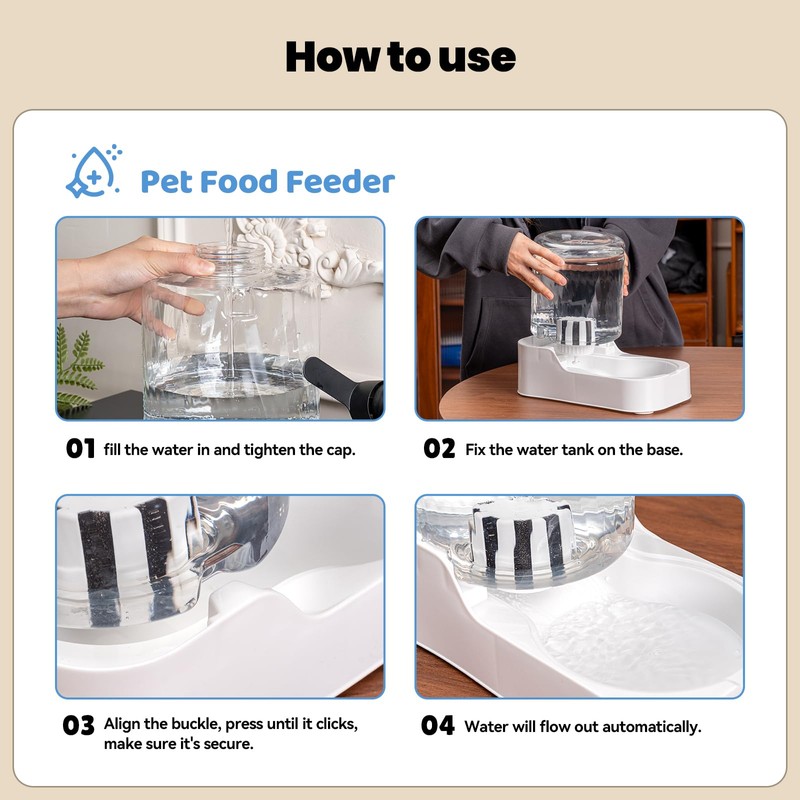 How to use

Pet Food Feeder

01 fill the water in and tighten the cap.

02 Fix the water tank on the base.

03 Align the buckle, press until it clicks, make sure it's secure.

04 Water will flow out automatically.