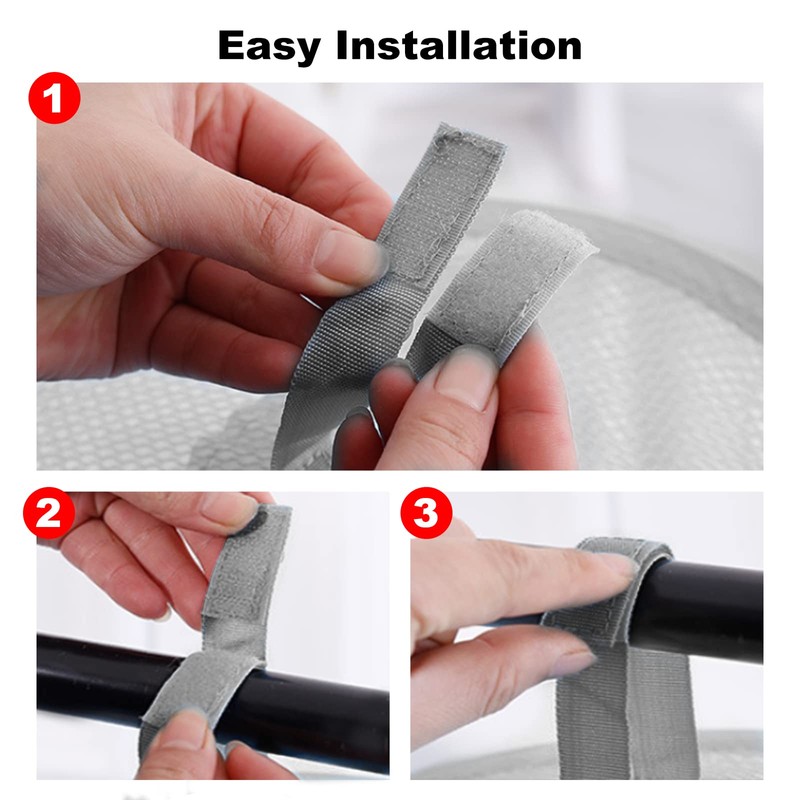 Easy Installation

1

2

3