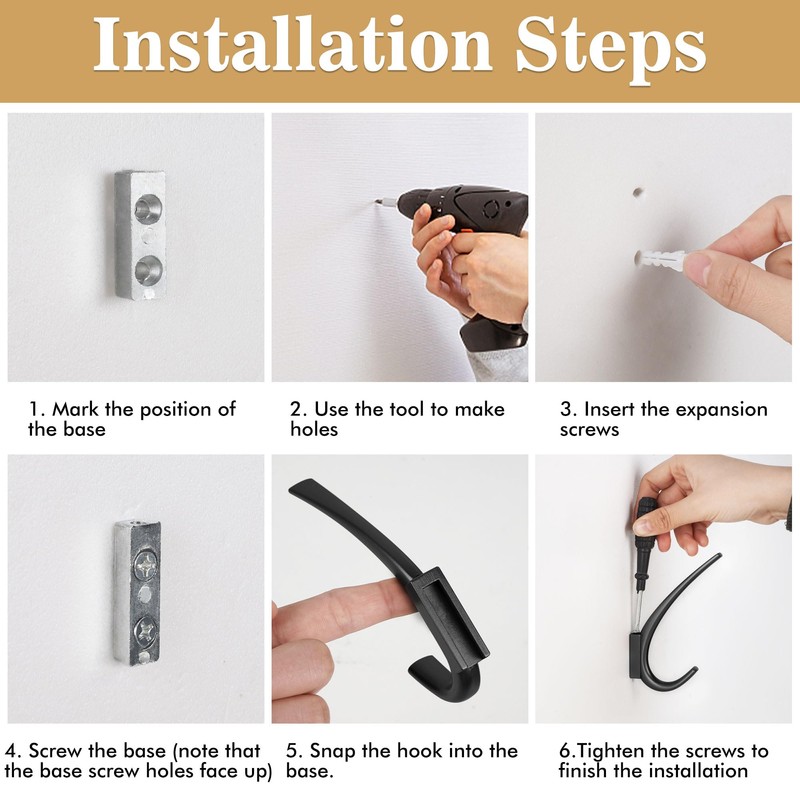 Installation Steps

1. Mark the position of the base

2. Use the tool to make holes

3. Insert the expansion screws

4. Screw the base (note that the base screw holes face up)

5. Snap the hook into the base.

6.Tighten the screws to finish the installation