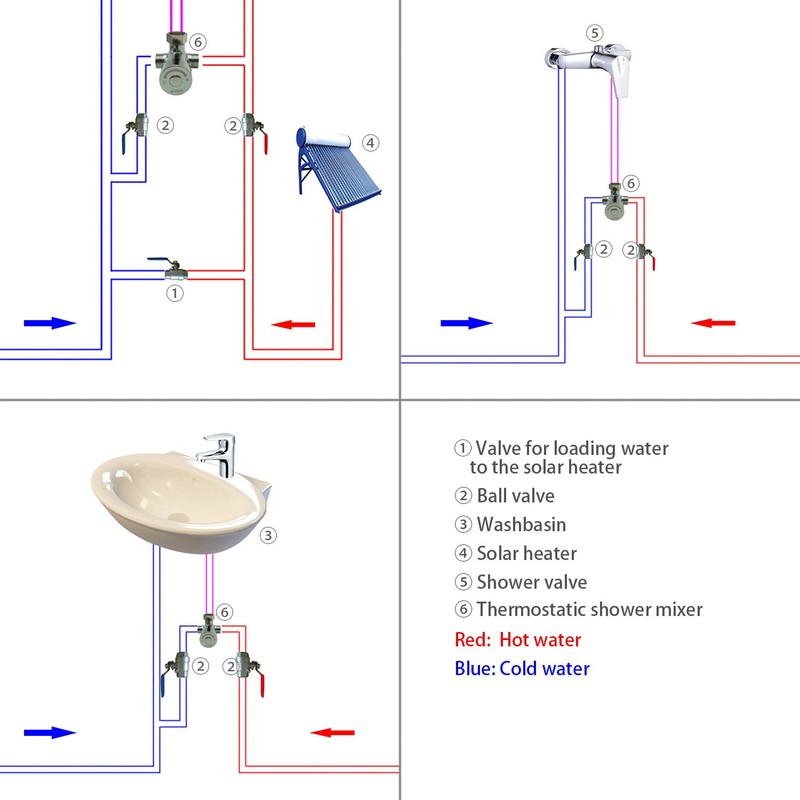 ⑥

② ②

④

①

⑤

⑥

② ②

③

⑥

② ②

① Valve for loading water to the solar heater
② Ball valve
③ Washbasin
④ Solar heater
⑤ Shower valve
⑥ Thermostatic shower mixer
Red: Hot water
Blue: Cold water