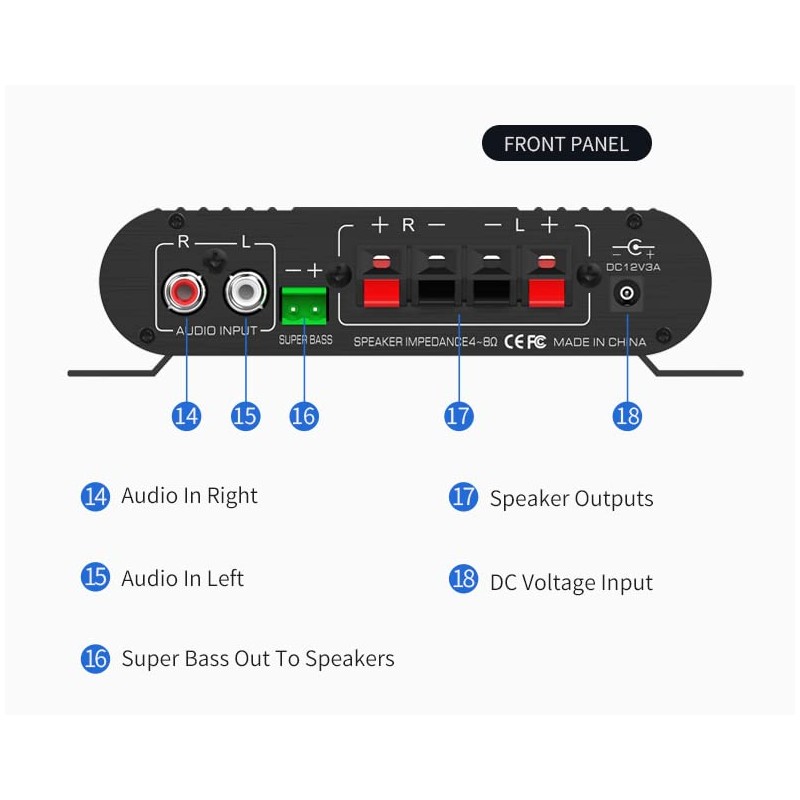 FRONT PANEL

R L

AUDIO INPUT

− +

SUPER BASS

+ R − − L +

SPEAKER IMPEDANCE4~8Ω CE FC MADE IN CHINA

− + DC12V3A

14 15 16 17 18

14 Audio In Right

15 Audio In Left

16 Super Bass Out To Speakers

17 Speaker Outputs

18 DC Voltage Input