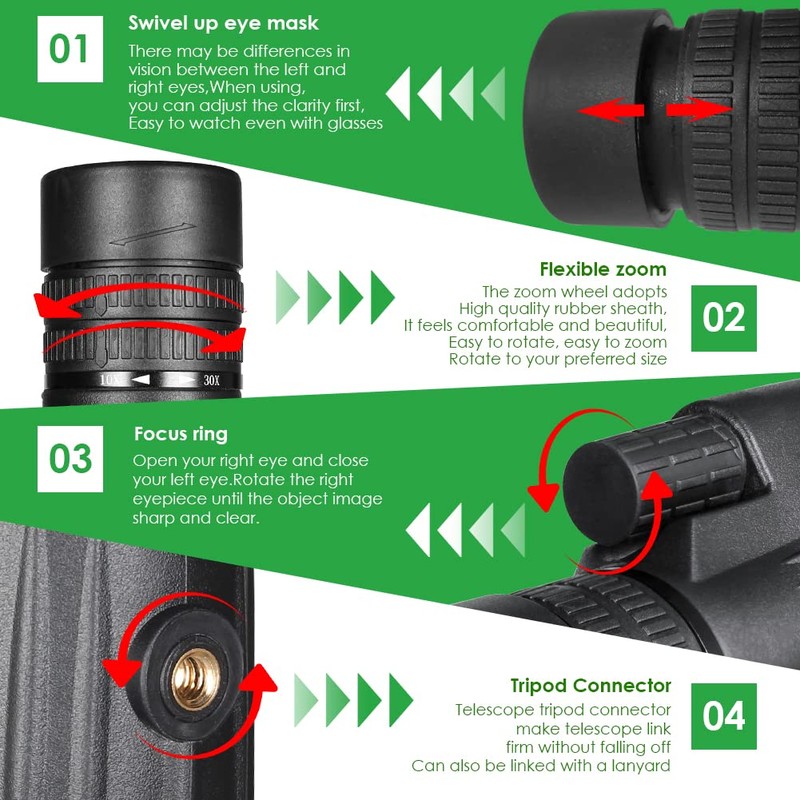 01

Swivel up eye mask

There may be differences in vision between the left and right eyes,When using, you can adjust the clarity first, Easy to watch even with glasses

10X 30X

Flexible zoom

The zoom wheel adopts
High quality rubber sheath,
It feels comfortable and beautiful,
Easy to rotate, easy to zoom
Rotate to your preferred size

02

03

Focus ring

Open your right eye and close your left eye.Rotate the right eyepiece until the object image sharp and clear.

Tripod Connector

Telescope tripod connector
make telescope link
firm without falling off
Can also be linked with a lanyard

04