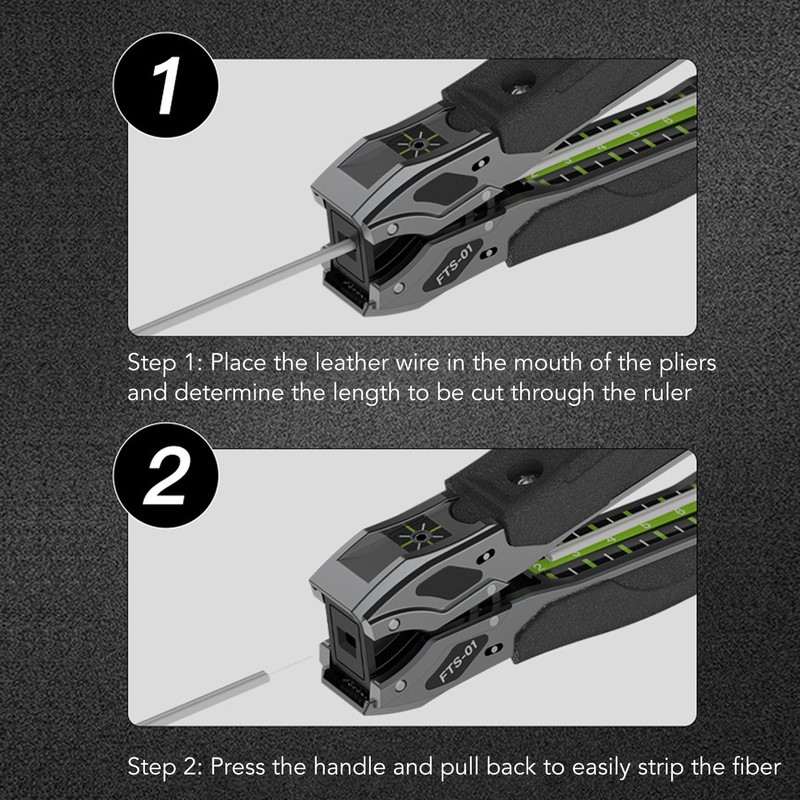 1

FTS-01

Step 1: Place the leather wire in the mouth of the pliers and determine the length to be cut through the ruler

2

FTS-01

Step 2: Press the handle and pull back to easily strip the fiber