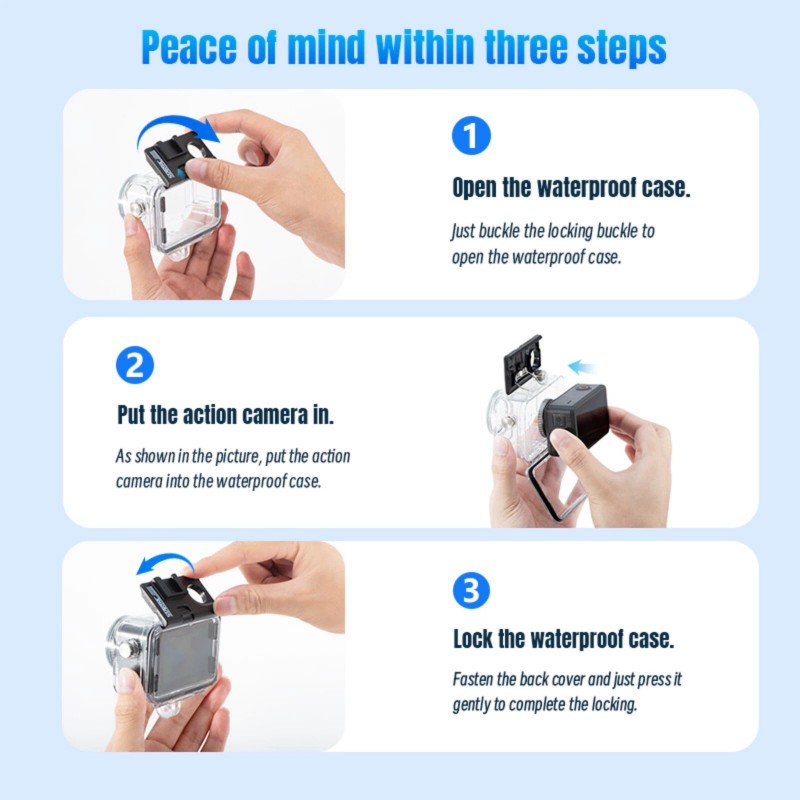 Peace of mind within three steps

1

Open the waterproof case.

Just buckle the locking buckle to open the waterproof case.

2

Put the action camera in.

As shown in the picture, put the action camera into the waterproof case.

3

Lock the waterproof case.

Fasten the back cover and just press it gently to complete the locking.