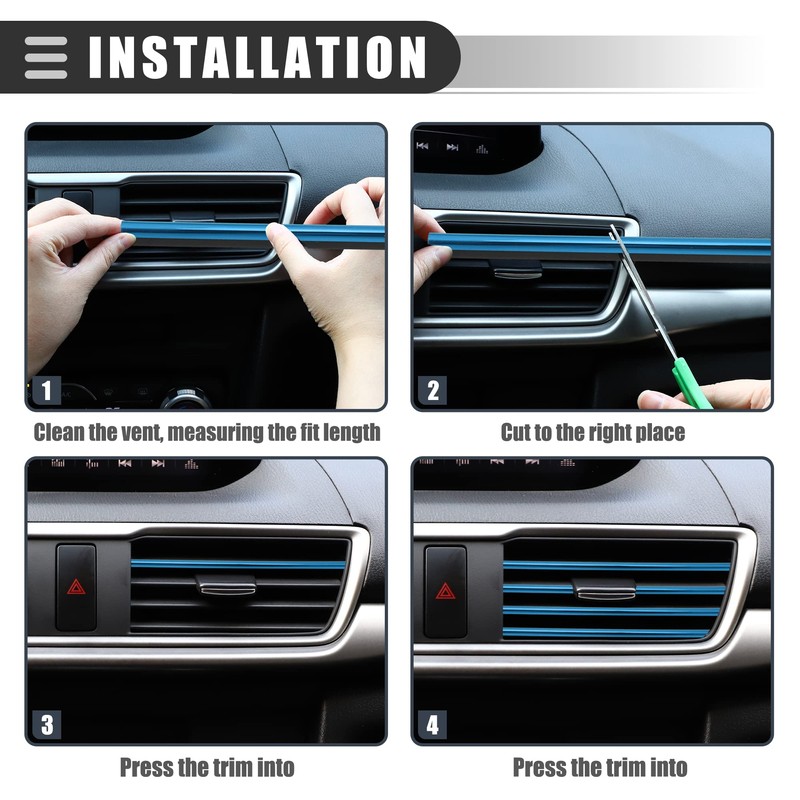 INSTALLATION

1

Clean the vent, measuring the fit length

2

Cut to the right place

3

Press the trim into

4

Press the trim into