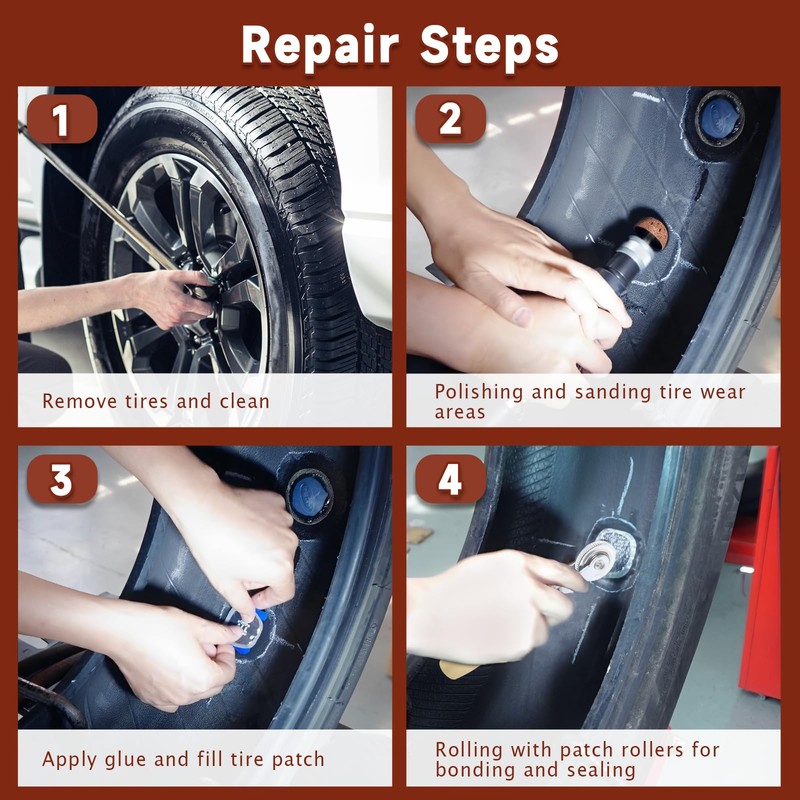 Repair Steps

1

Remove tires and clean

2

Polishing and sanding tire wear areas

3

Apply glue and fill tire patch

4

Rolling with patch rollers for bonding and sealing