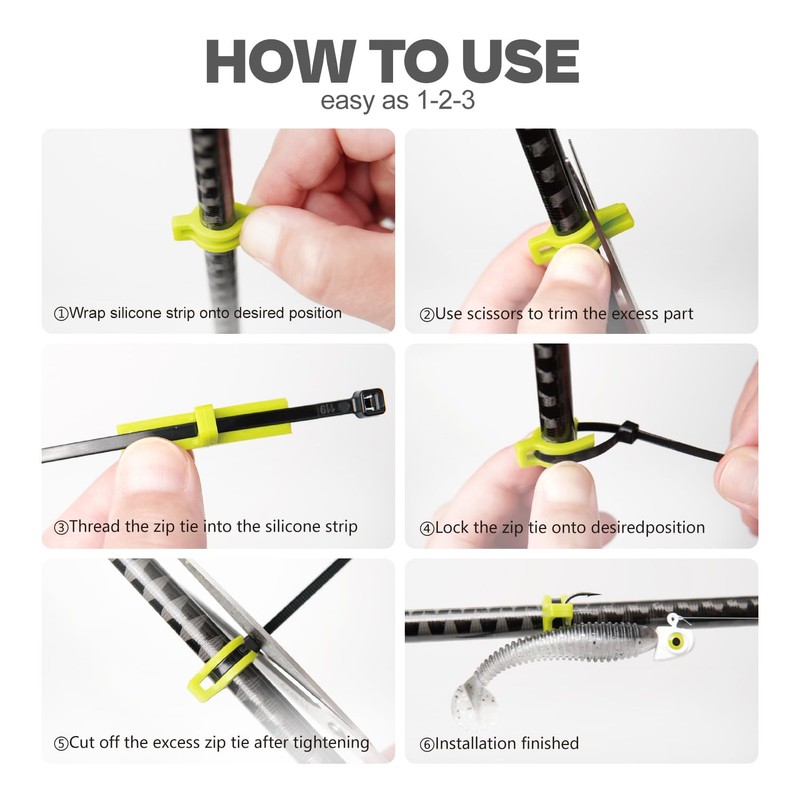 HOW TO USE
easy as 1-2-3

①Wrap silicone strip onto desired position

②Use scissors to trim the excess part

③Thread the zip tie into the silicone strip

④Lock the zip tie onto desiredposition

⑤Cut off the excess zip tie after tightening

⑥Installation finished