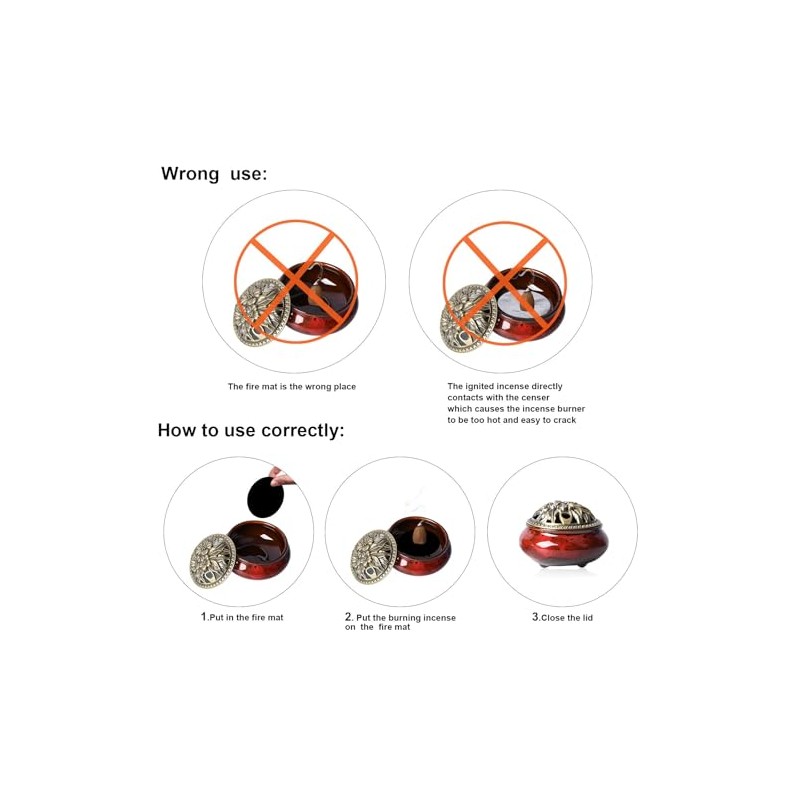 Wrong use:

The fire mat is the wrong place

The ignited incense directly contacts with the censer which causes the incense burner to be too hot and easy to crack

How to use correctly:

1.Put in the fire mat

2. Put the burning incense on the fire mat

3.Close the lid