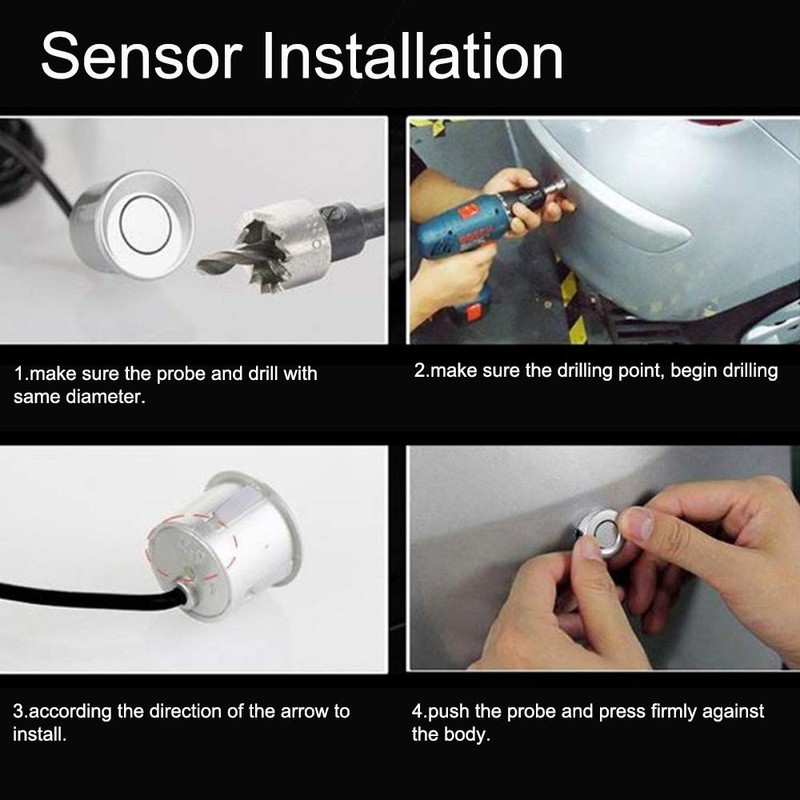 Sensor Installation

1.make sure the probe and drill with same diameter.

2.make sure the drilling point, begin drilling

3.according the direction of the arrow to install.

4.push the probe and press firmly against the body.