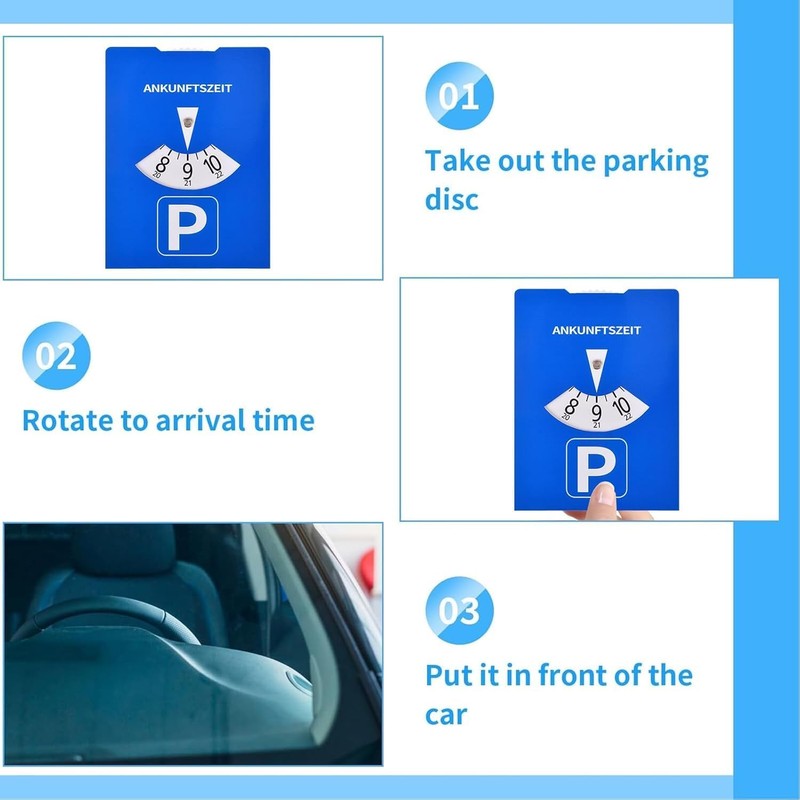 ANKUNFTSZEIT

8 9 10
20 21 22

P

01

Take out the parking disc

02

Rotate to arrival time

ANKUNFTSZEIT

8 9 10
20 21 22

P

03

Put it in front of the car