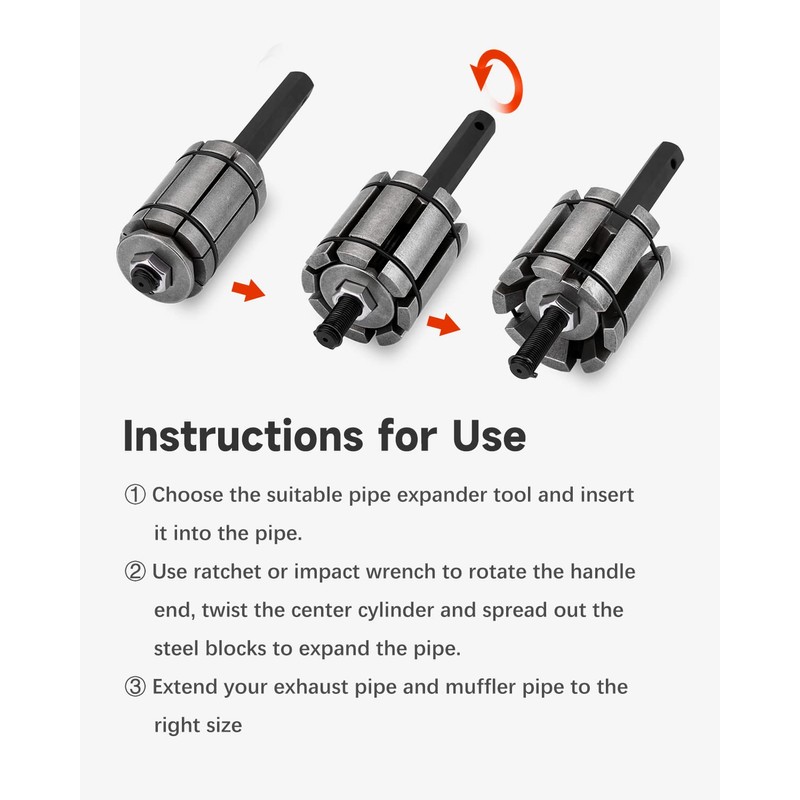 Instructions for Use

① Choose the suitable pipe expander tool and insert it into the pipe.

② Use ratchet or impact wrench to rotate the handle end, twist the center cylinder and spread out the steel blocks to expand the pipe.

③ Extend your exhaust pipe and muffler pipe to the right size