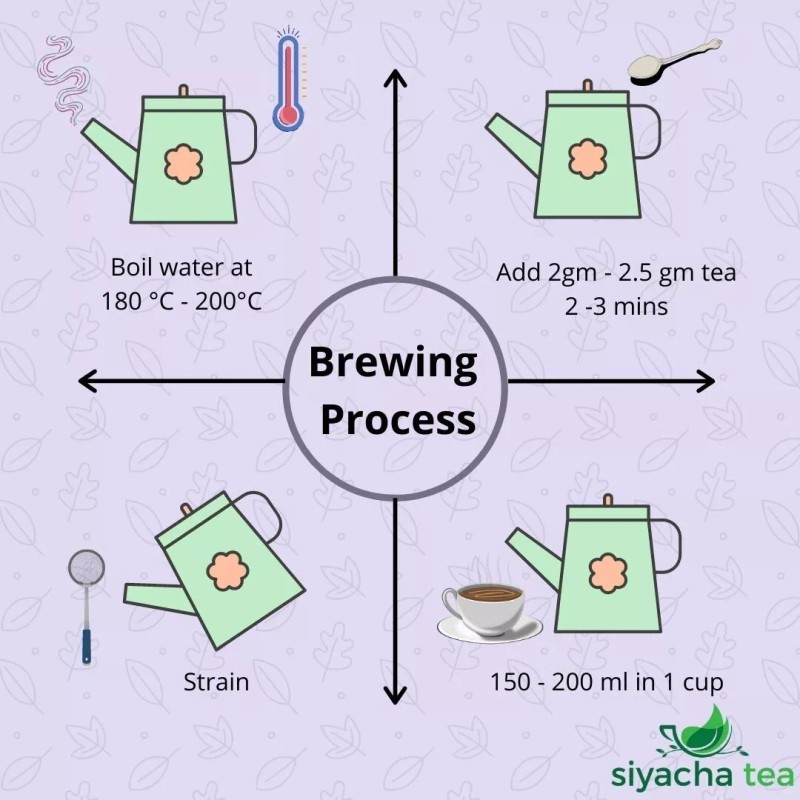 Boil water at
180 °C - 200°C

Add 2gm - 2.5 gm tea
2 -3 mins

Brewing
Process

Strain

150 - 200 ml in 1 cup

siyacha tea