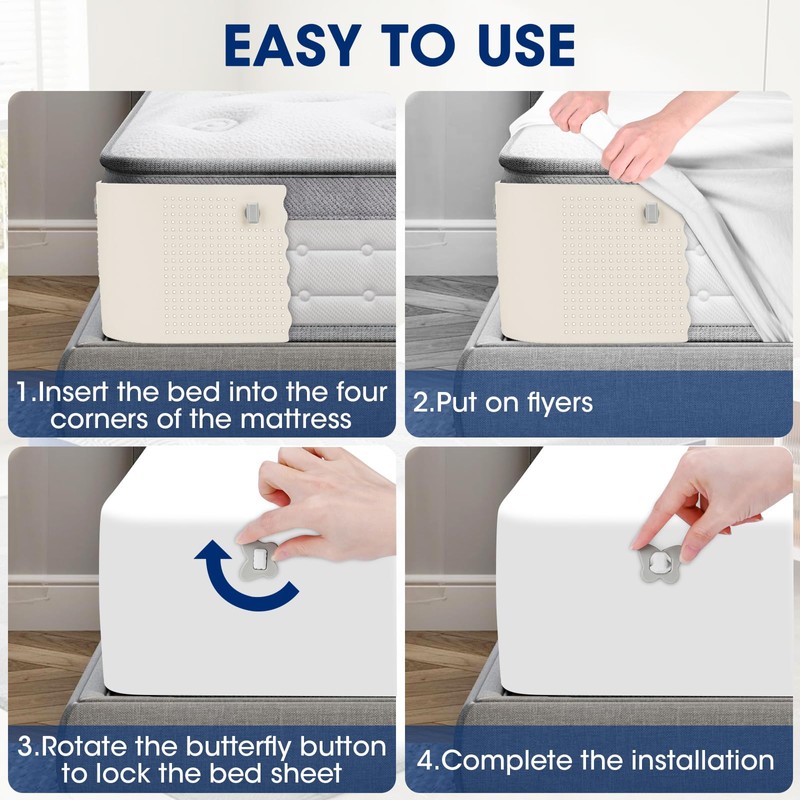 EASY TO USE

1.Insert the bed into the four corners of the mattress

2.Put on flyers

3.Rotate the butterfly button to lock the bed sheet

4.Complete the installation