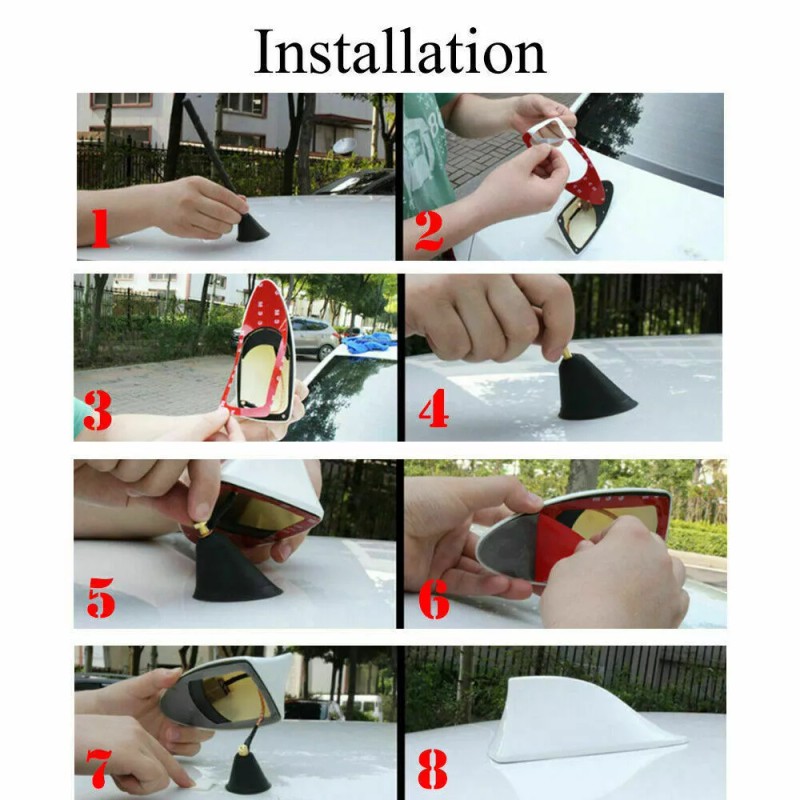 Installation

1

2

3

4

5

6

7

8